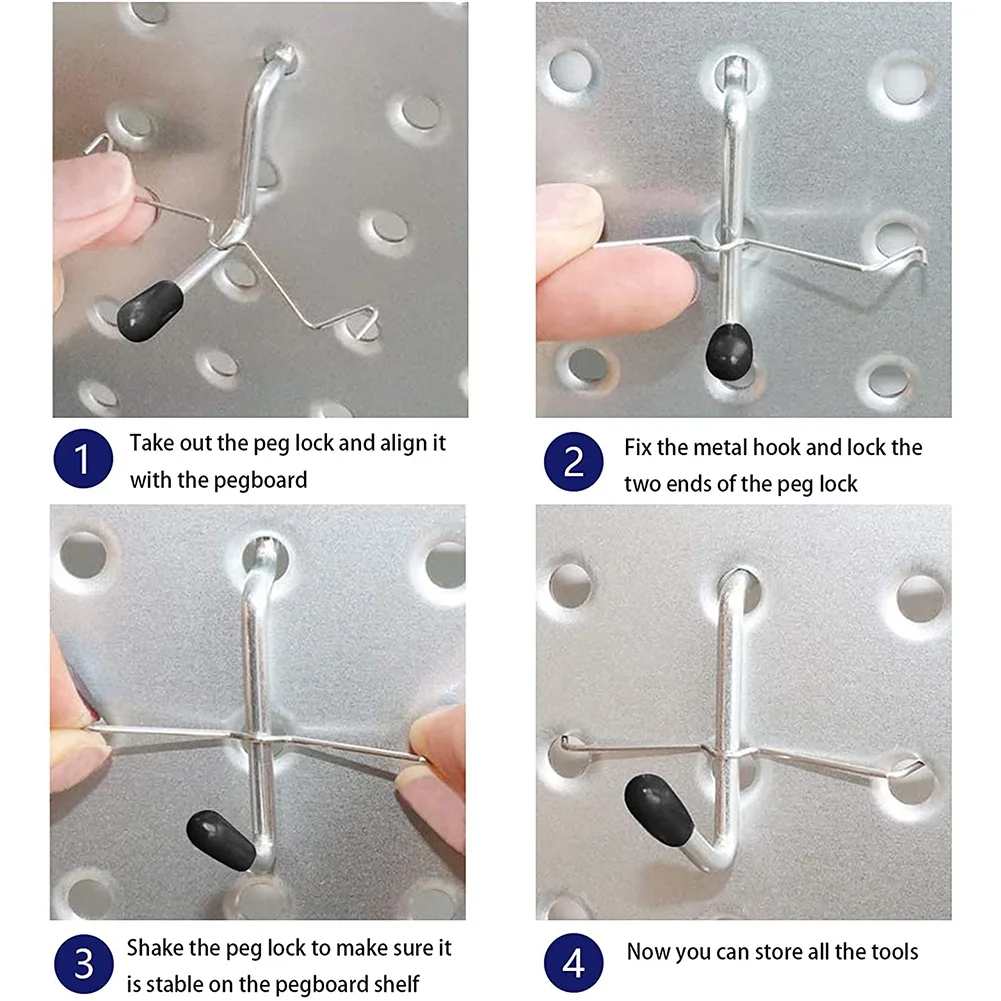 1 Take out the peg lock and align it with the pegboard

2 Fix the metal hook and lock the two ends of the peg lock

3 Shake the peg lock to make sure it is stable on the pegboard shelf

4 Now you can store all the tools