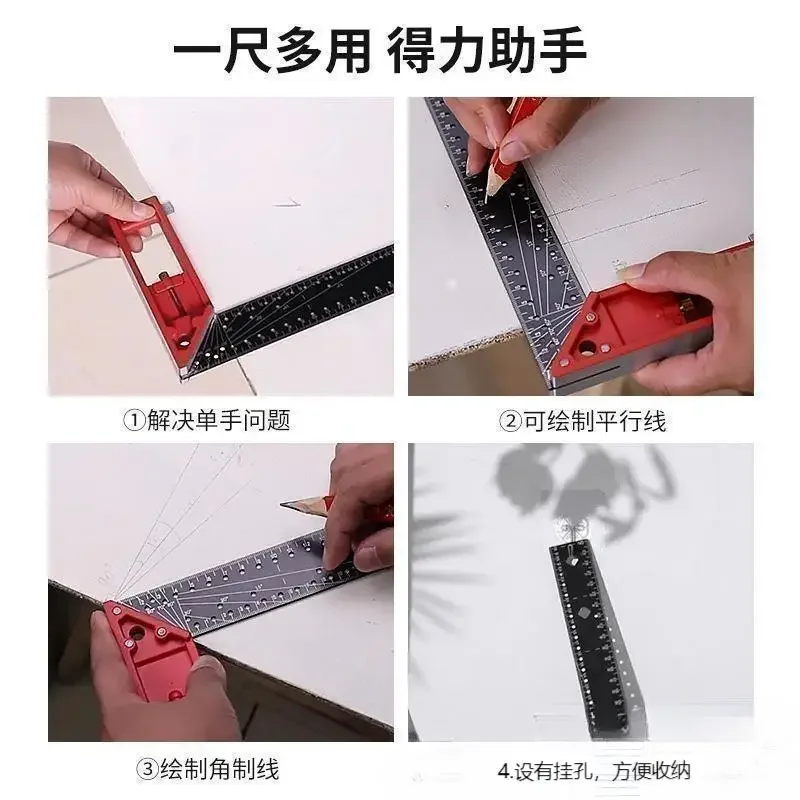 一尺多用 得力助手

①解决单手问题

②可绘制平行线

③绘制角制线

4.设有挂孔，方便收纳