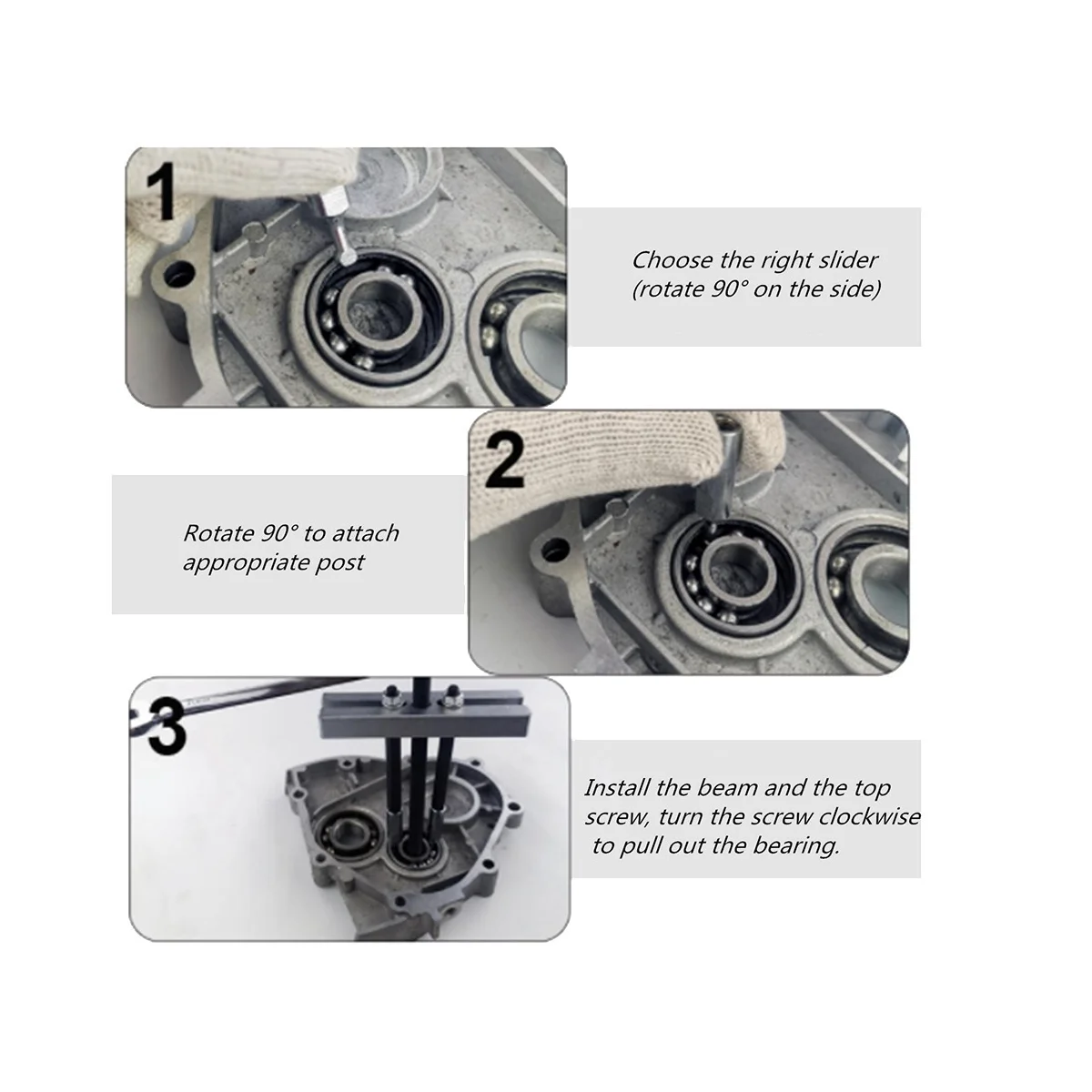 1

Choose the right slider (rotate 90° on the side)

2

Rotate 90° to attach appropriate post

3

Install the beam and the top screw, turn the screw clockwise to pull out the bearing.