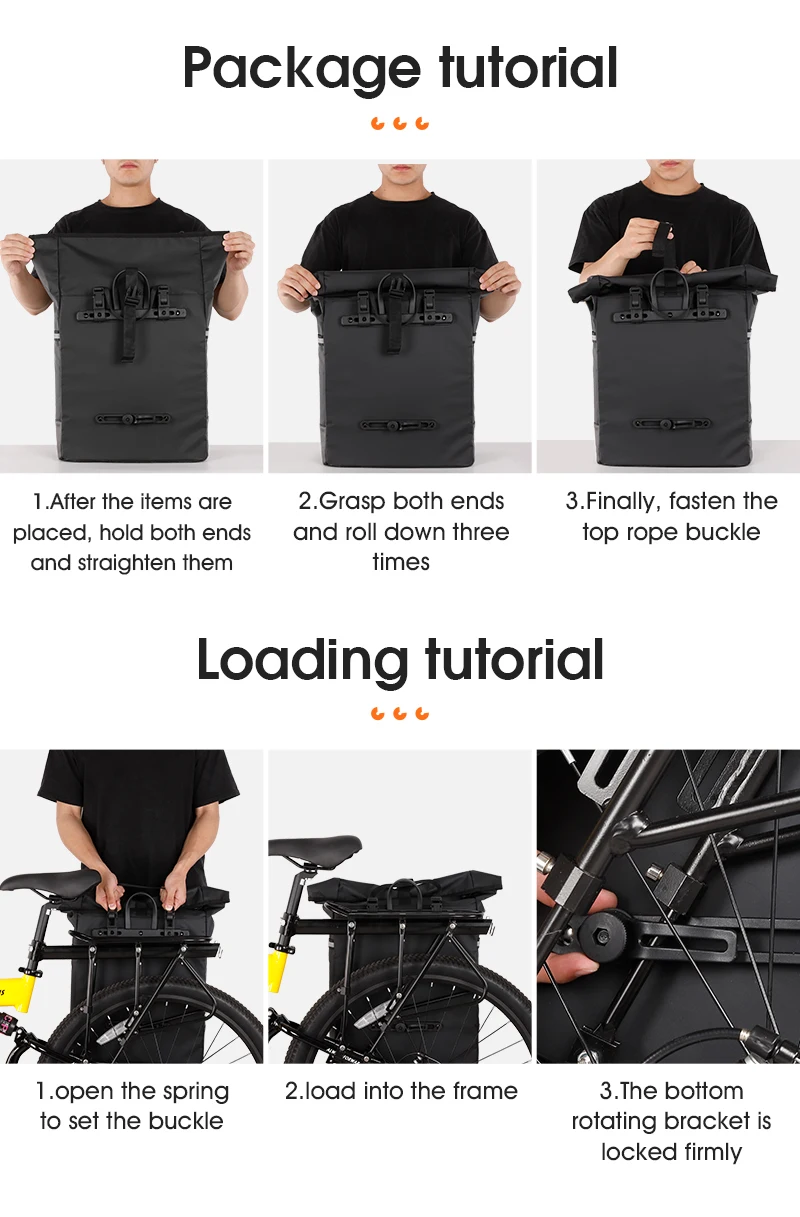 Package tutorial

1.After the items are placed, hold both ends and straighten them

2.Grasp both ends and roll down three times

3.Finally, fasten the top rope buckle

Loading tutorial

1.open the spring to set the buckle

2.load into the frame

3.The bottom rotating bracket is locked firmly