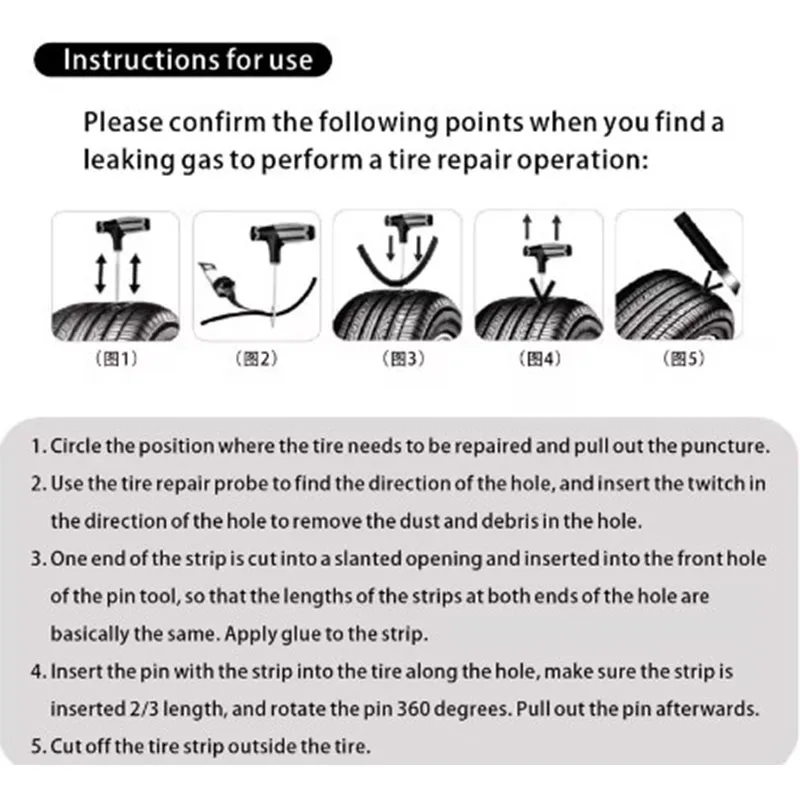 Instructions for use

Please confirm the following points when you find a leaking gas to perform a tire repair operation:

（图1）

（图2）

（图3）

（图4）

（图5）

1. Circle the position where the tire needs to be repaired and pull out the puncture.
2. Use the tire repair probe to find the direction of the hole, and insert the twitch in the direction of the hole to remove the dust and debris in the hole.
3. One end of the strip is cut into a slanted opening and inserted into the front hole of the pin tool, so that the lengths of the strips at both ends of the hole are basically the same. Apply glue to the strip.
4. Insert the pin with the strip into the tire along the hole, make sure the strip is inserted 2/3 length, and rotate the pin 360 degrees. Pull out the pin afterwards.
5. Cut off the tire strip outside the tire.