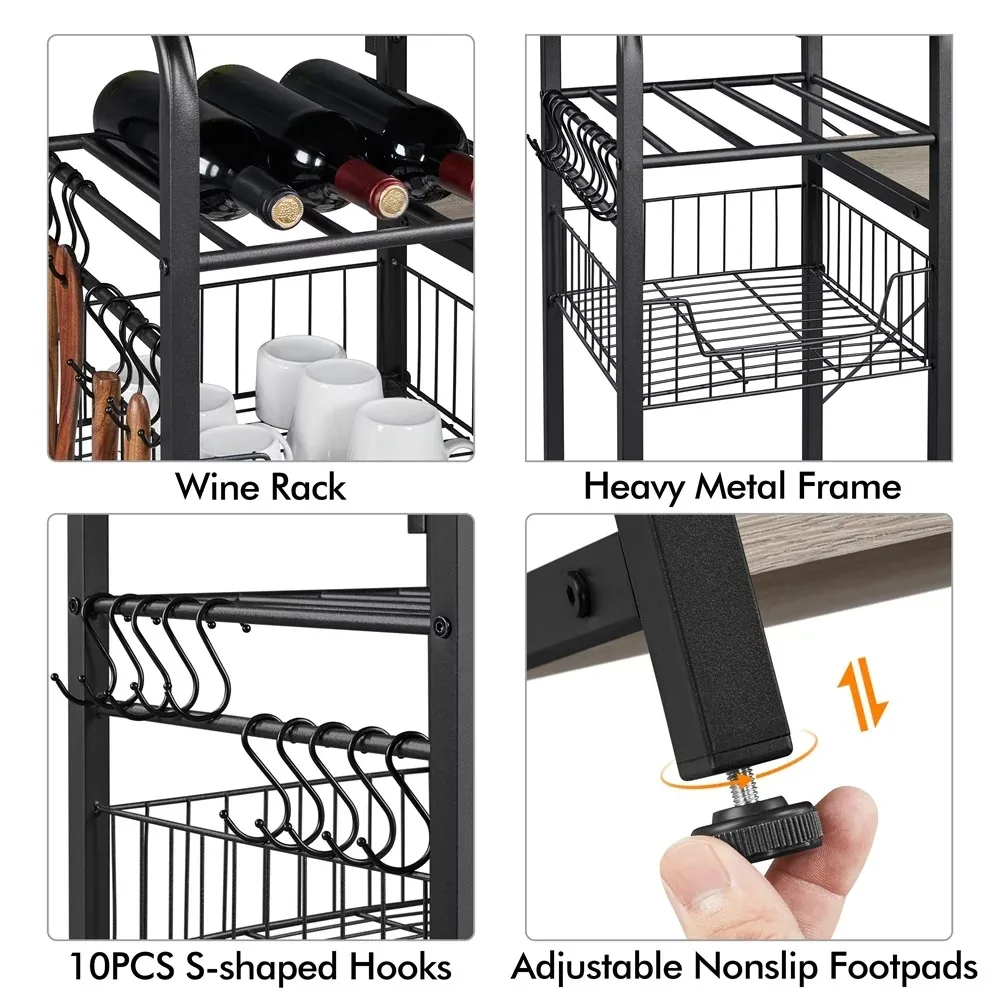 Wine Rack

Heavy Metal Frame

10PCS S-shaped Hooks

Adjustable Nonslip Footpads