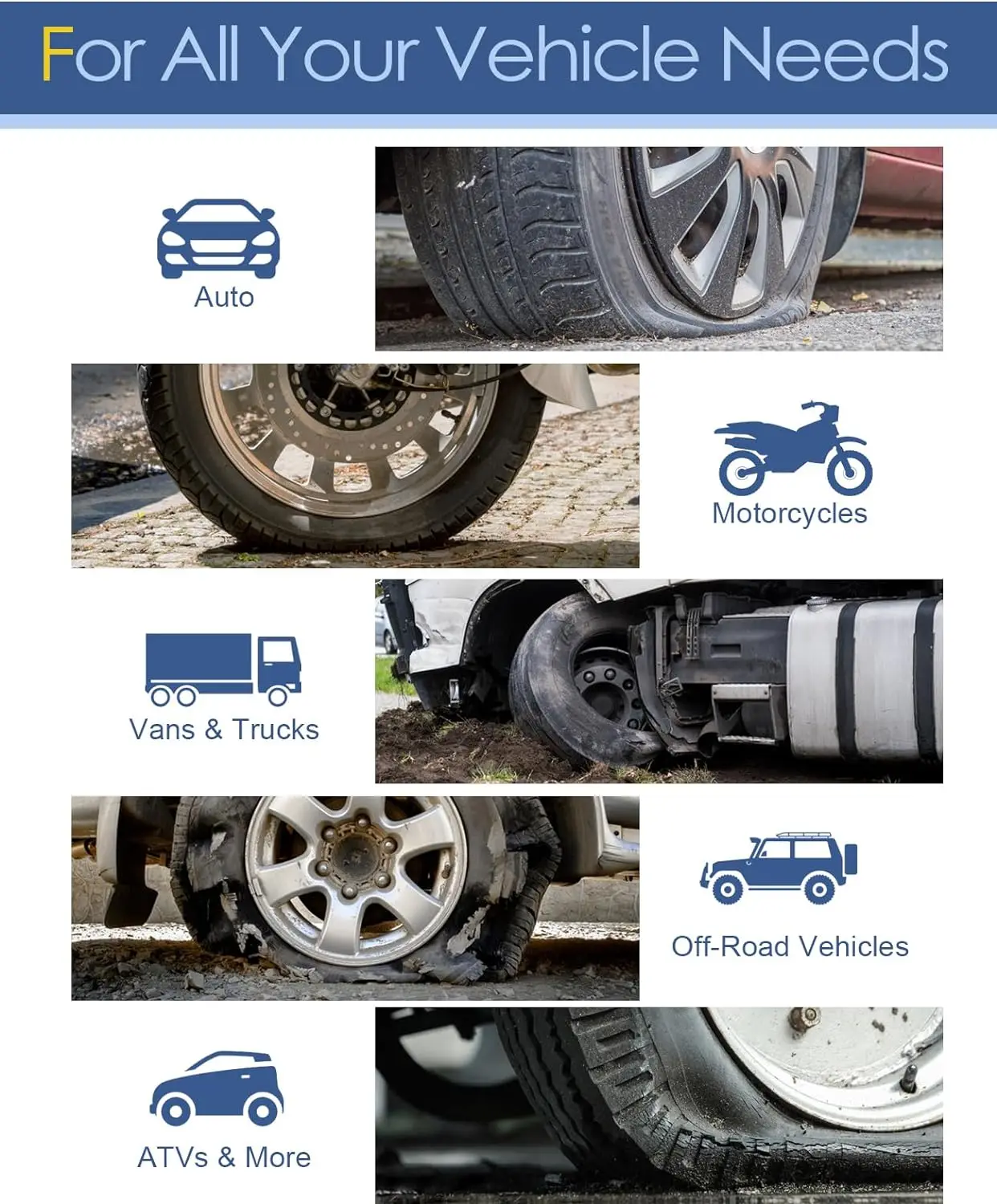 For All Your Vehicle Needs

Auto

Motorcycles

Vans & Trucks

Off-Road Vehicles

ATVs & More