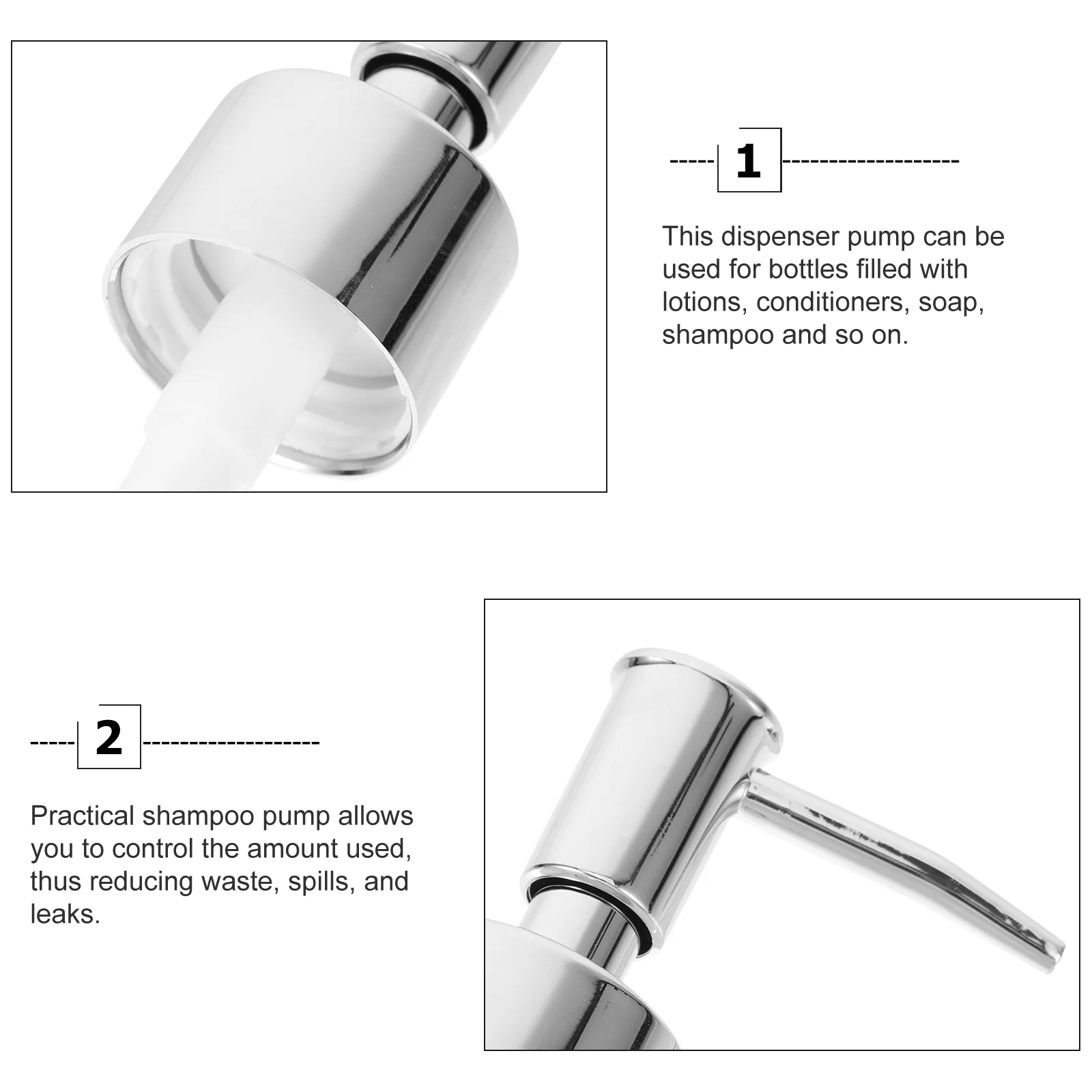 1

This dispenser pump can be used for bottles filled with lotions, conditioners, soap, shampoo and so on.

2

Practical shampoo pump allows you to control the amount used, thus reducing waste, spills, and leaks.