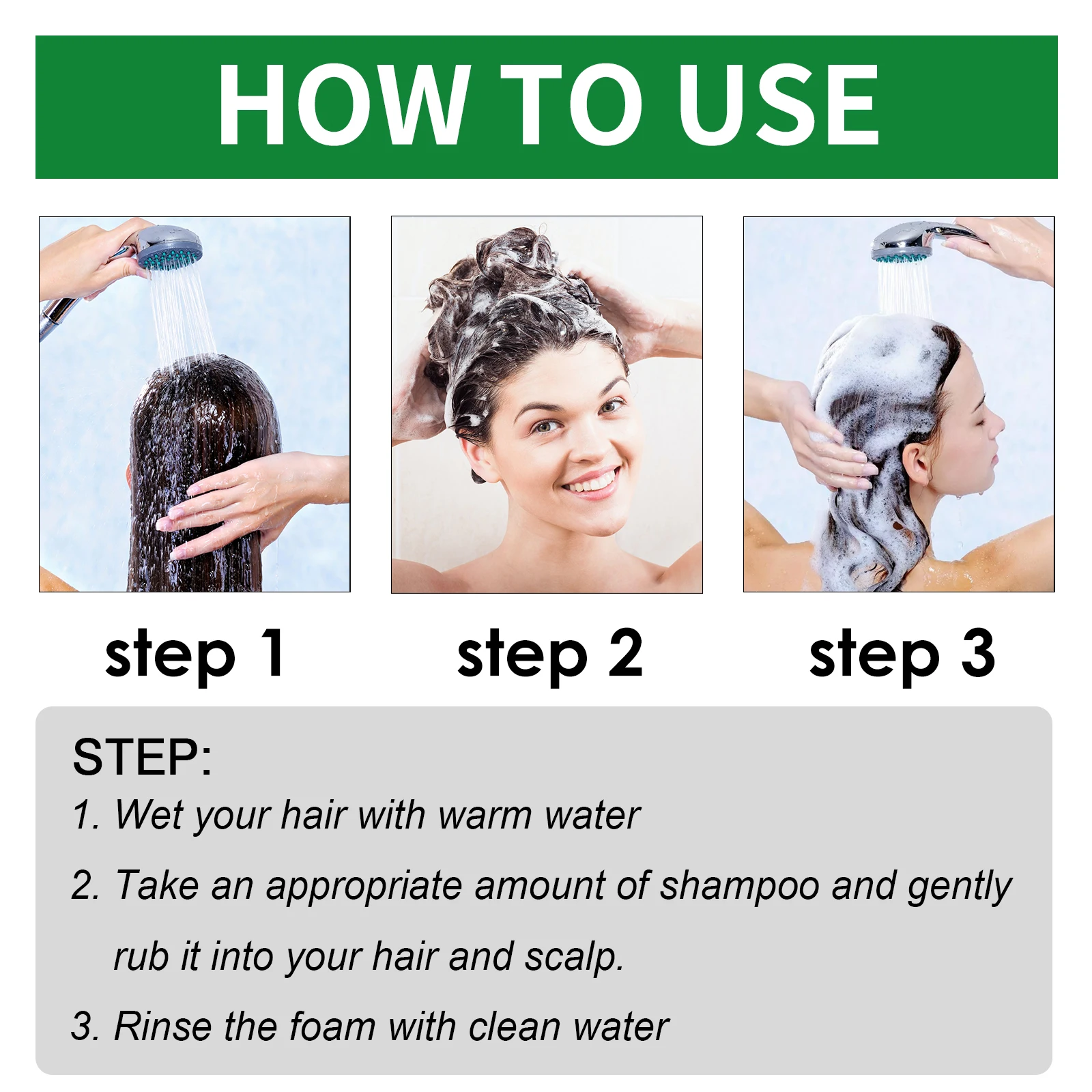 HOW TO USE

step 1

step 2

step 3

STEP:
1. Wet your hair with warm water
2. Take an appropriate amount of shampoo and gently rub it into your hair and scalp.
3. Rinse the foam with clean water