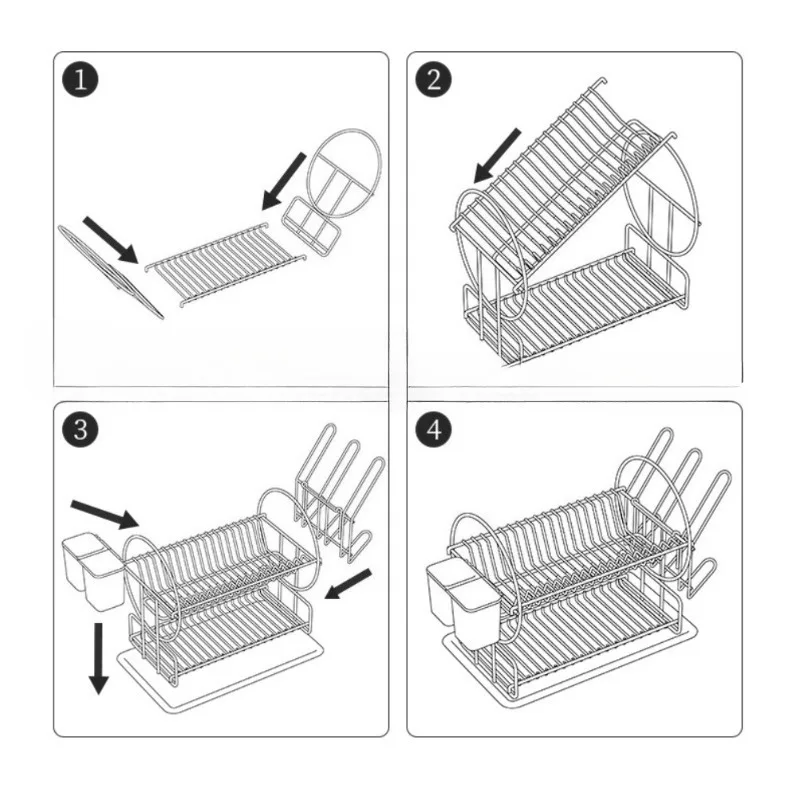 1

2

3

4