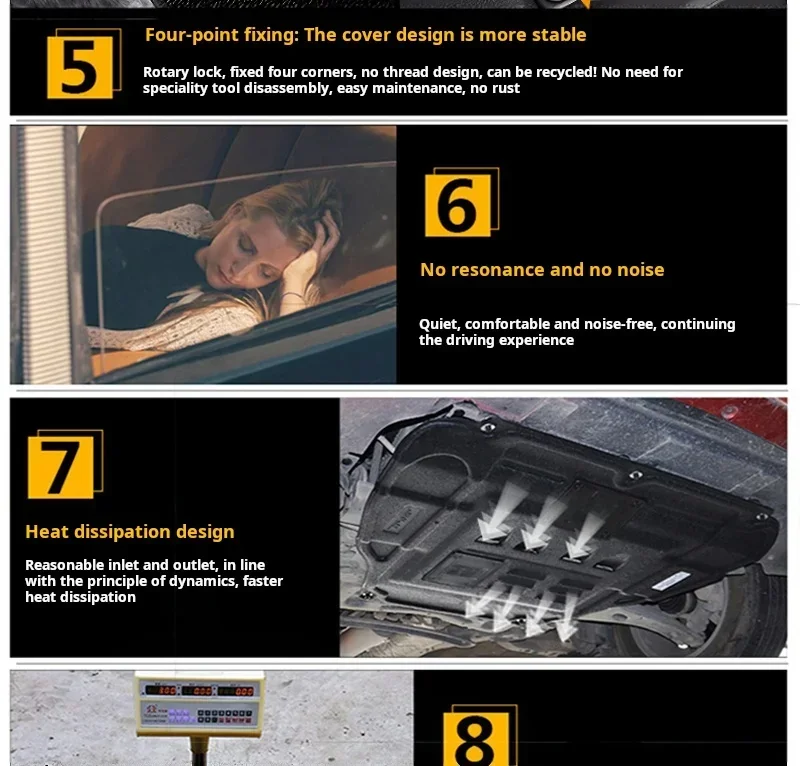 5

Four-point fixing: The cover design is more stable

Rotary lock, fixed four corners, no thread design, can be recycled! No need for speciality tool disassembly, easy maintenance, no rust

6

No resonance and no noise

Quiet, comfortable and noise-free, continuing the driving experience

7

Heat dissipation design

Reasonable inlet and outlet, in line with the principle of dynamics, faster heat dissipation

8