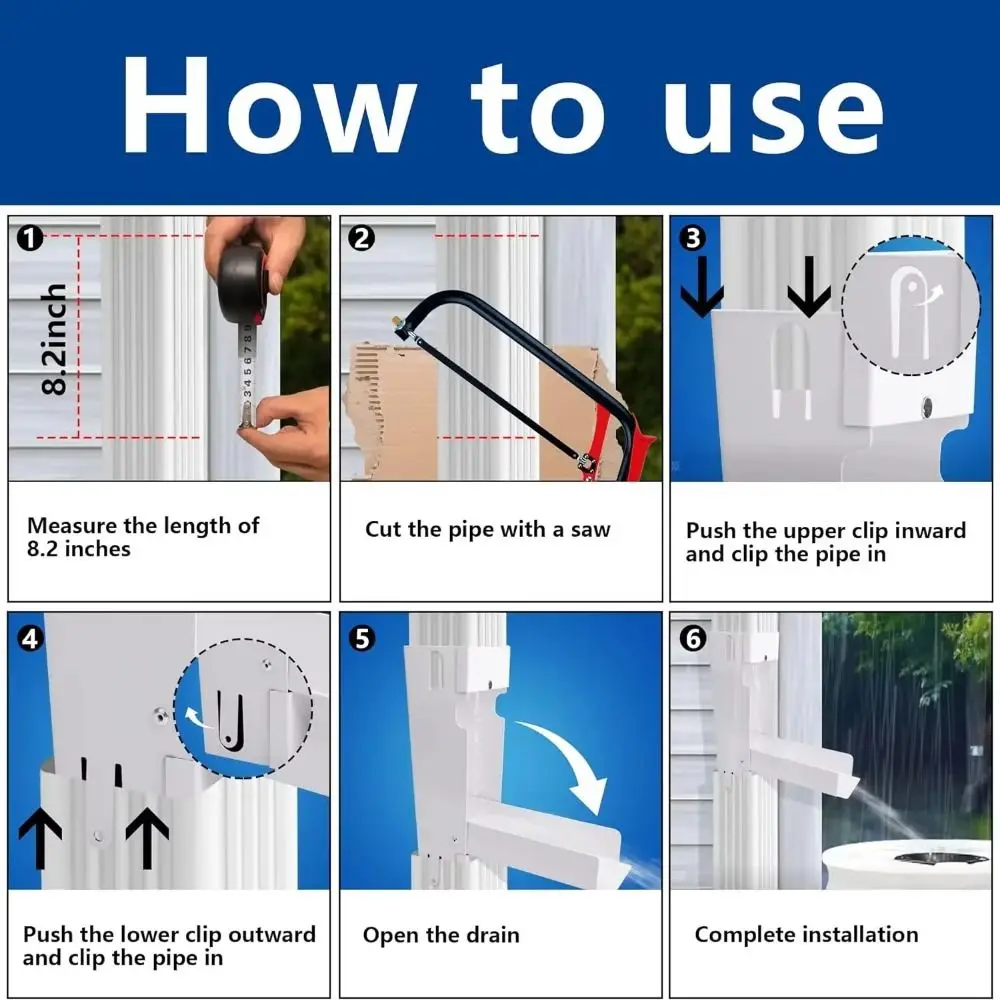 How to use

1
8.2inch
3 4 5 6 7 8

Measure the length of 8.2 inches

2

Cut the pipe with a saw

3

Push the upper clip inward and clip the pipe in

4

Push the lower clip outward and clip the pipe in

5

Open the drain

6

Complete installation