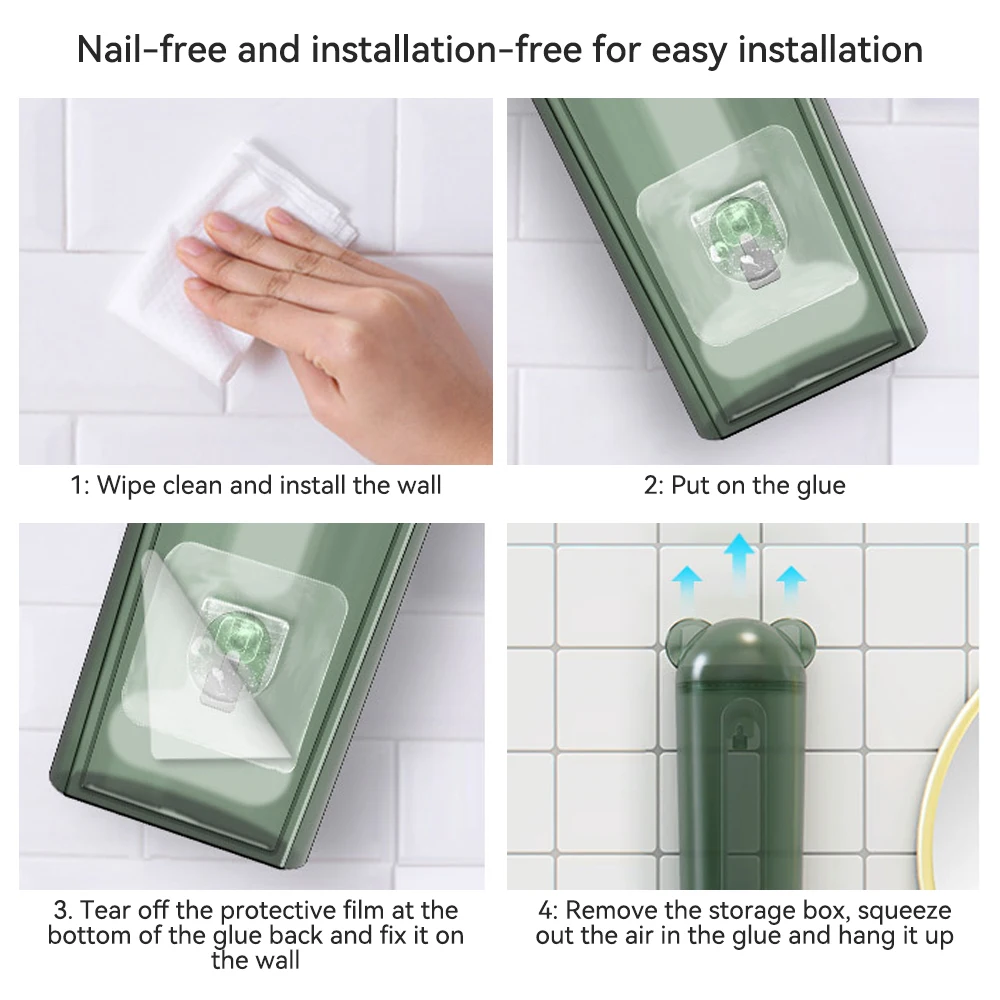 Nail-free and installation-free for easy installation

1: Wipe clean and install the wall

2: Put on the glue

3. Tear off the protective film at the bottom of the glue back and fix it on the wall

4: Remove the storage box, squeeze out the air in the glue and hang it up