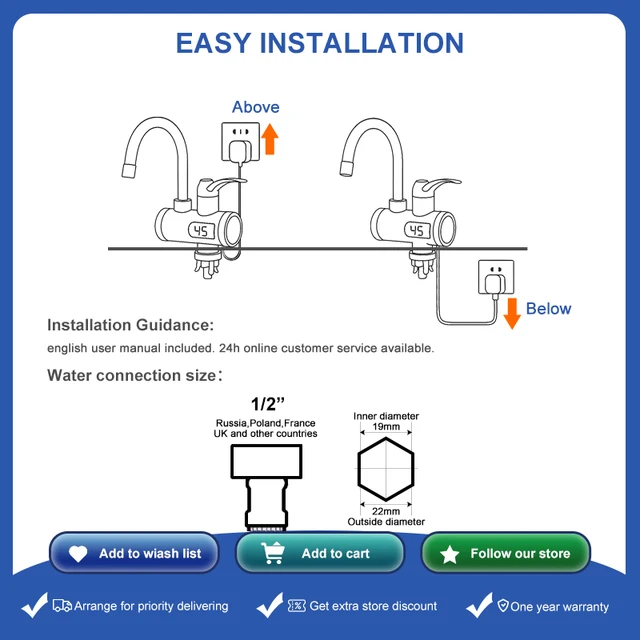 EASY INSTALLATION

Above

45

45

Below

Installation Guidance:

english user manual included. 24h online customer service available.

Water connection size:

1/2"

Russia,Poland,France UK and other countries

Inner diameter 19mm

22mm Outside diameter

Add to wiash list

Add to cart

Follow our store

Arrange for priority delivering

Get extra store discount

One year warranty