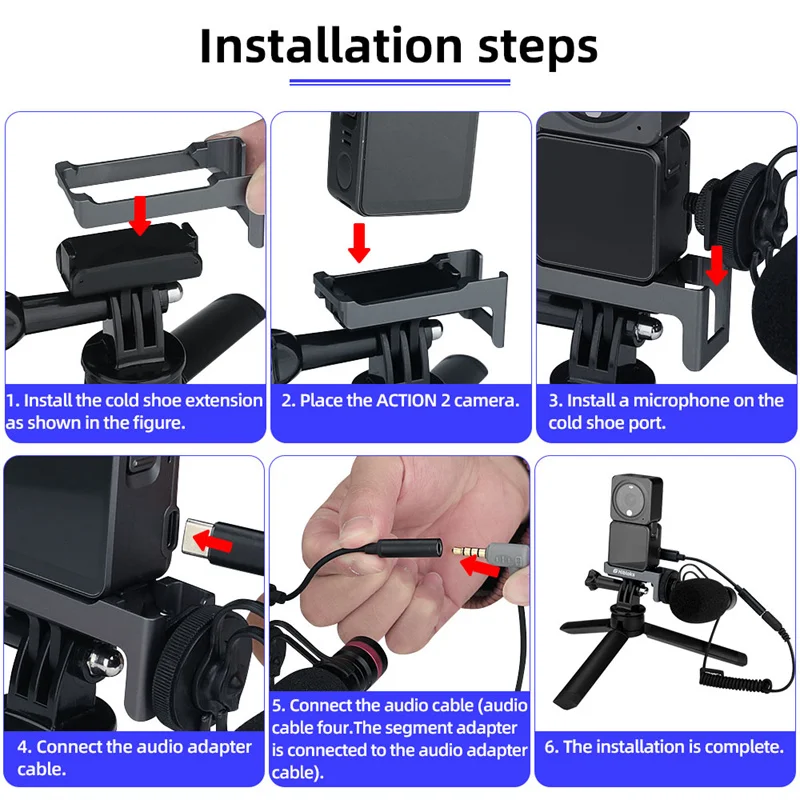 Installation steps

1. Install the cold shoe extension as shown in the figure.

2. Place the ACTION 2 camera.

3. Install a microphone on the cold shoe port.

4. Connect the audio adapter cable.

5. Connect the audio cable (audio cable four.The segment adapter is connected to the audio adapter cable).

6. The installation is complete.