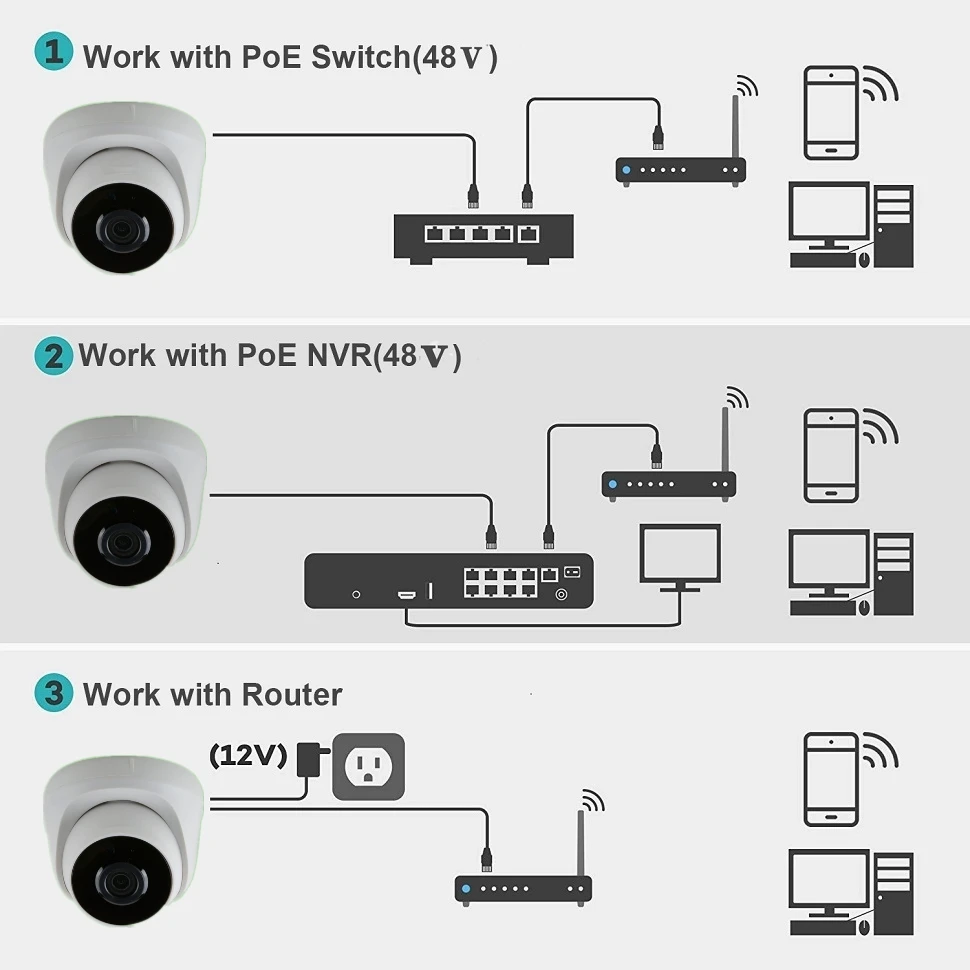 1 Work with PoE Switch(48V)

2 Work with PoE NVR(48V)

3 Work with Router

(12V)