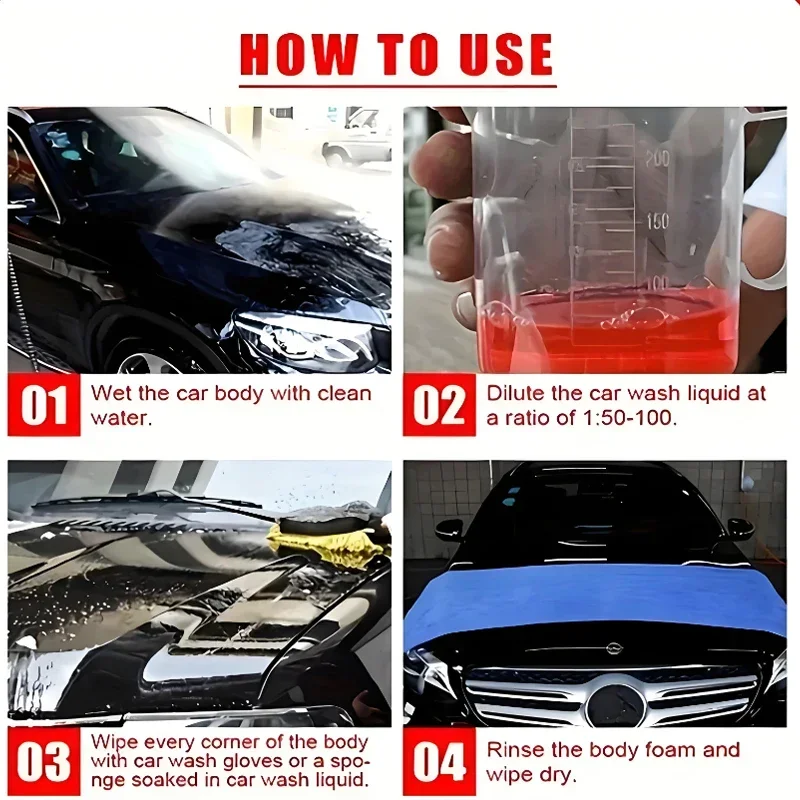 HOW TO USE

200
150
100

01 Wet the car body with clean water.

02 Dilute the car wash liquid at a ratio of 1:50-100.

03 Wipe every corner of the body with car wash gloves or a sponge soaked in car wash liquid.

04 Rinse the body foam and wipe dry.