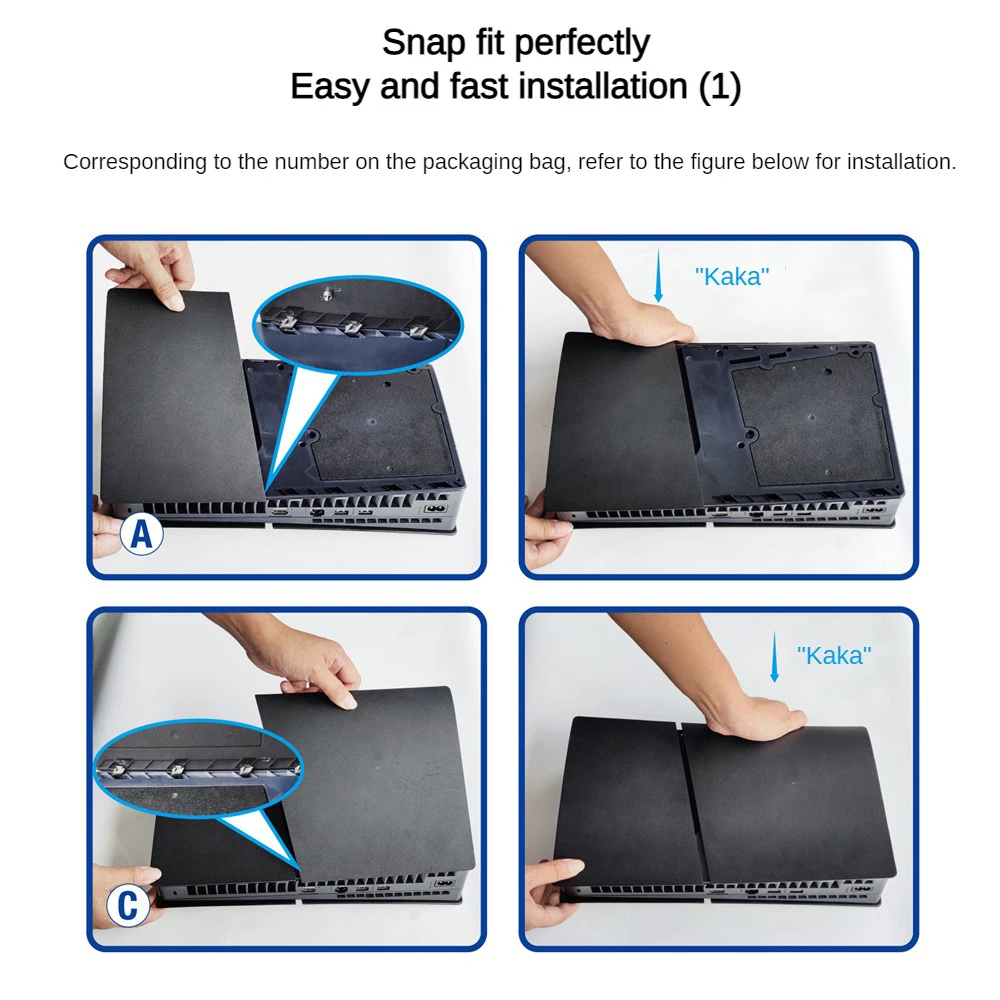 Snap fit perfectly
Easy and fast installation (1)

Corresponding to the number on the packaging bag, refer to the figure below for installation.

A

"Kaka"

C

"Kaka"