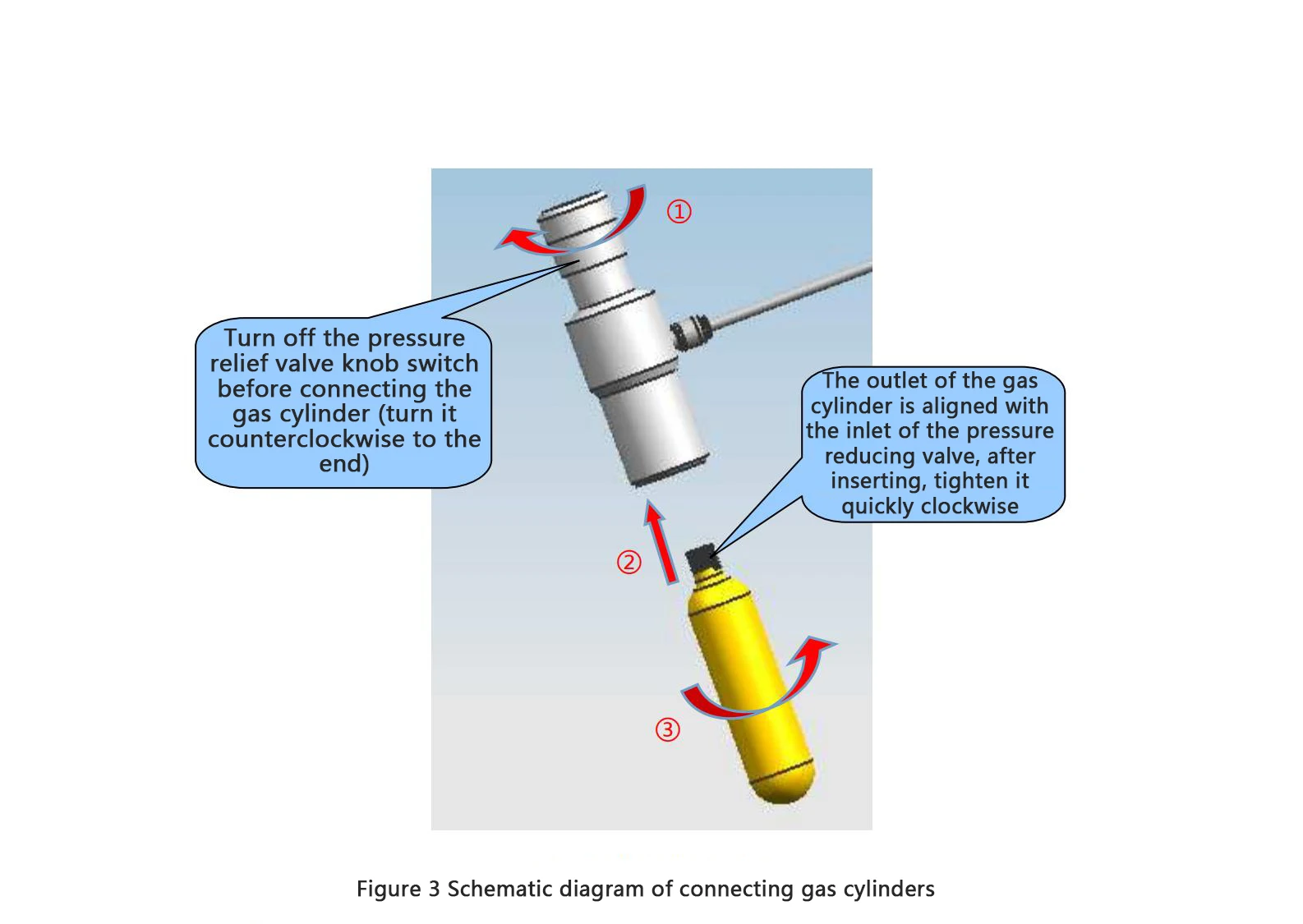 ①

Turn off the pressure relief valve knob switch before connecting the gas cylinder (turn it counterclockwise to the end)

The outlet of the gas cylinder is aligned with the inlet of the pressure reducing valve, after inserting, tighten it quickly clockwise

②

③

Figure 3 Schematic diagram of connecting gas cylinders