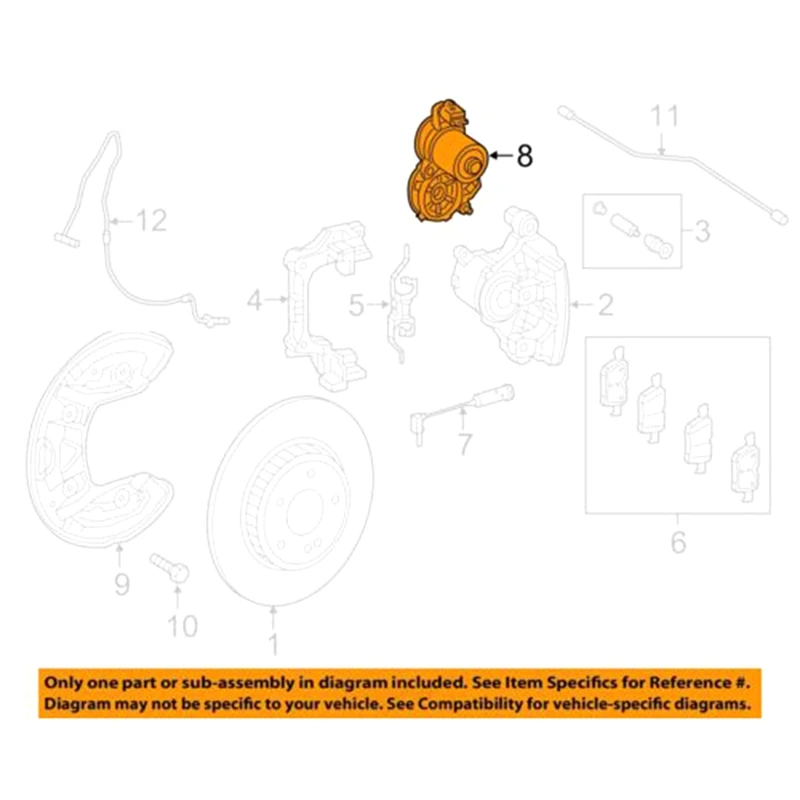 8
11
12
3
4
5
2
7
6
9
10
1

Only one part or sub-assembly in diagram included. See Item Specifics for Reference #. Diagram may not be specific to your vehicle. See Compatibility for vehicle-specific diagrams.