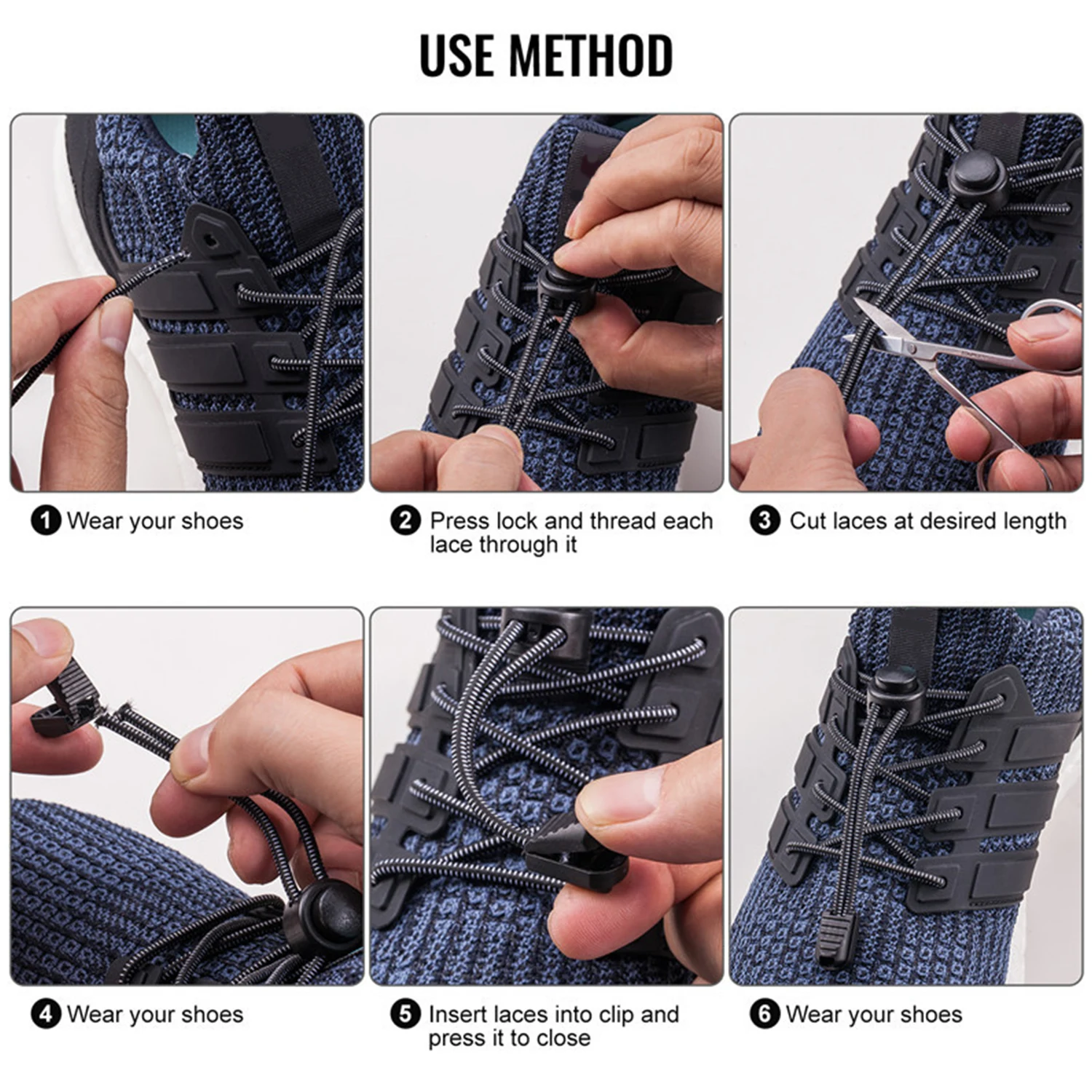 USE METHOD

1 Wear your shoes

2 Press lock and thread each lace through it

3 Cut laces at desired length

4 Wear your shoes

5 Insert laces into clip and press it to close

6 Wear your shoes