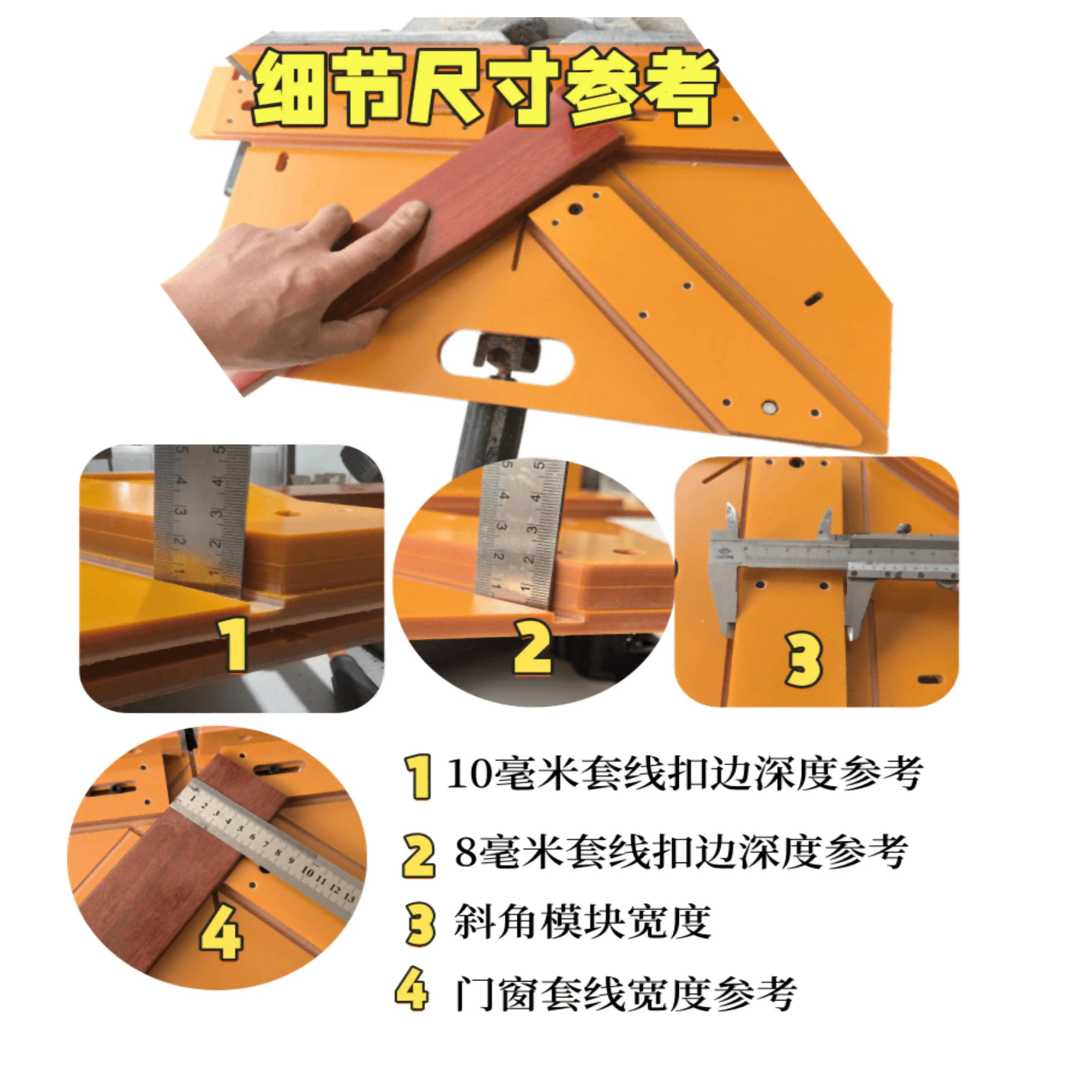 细节尺寸参考

1

2

3

4

1 10毫米套线扣边深度参考

2 8毫米套线扣边深度参考

3 斜角模块宽度

4 门窗套线宽度参考