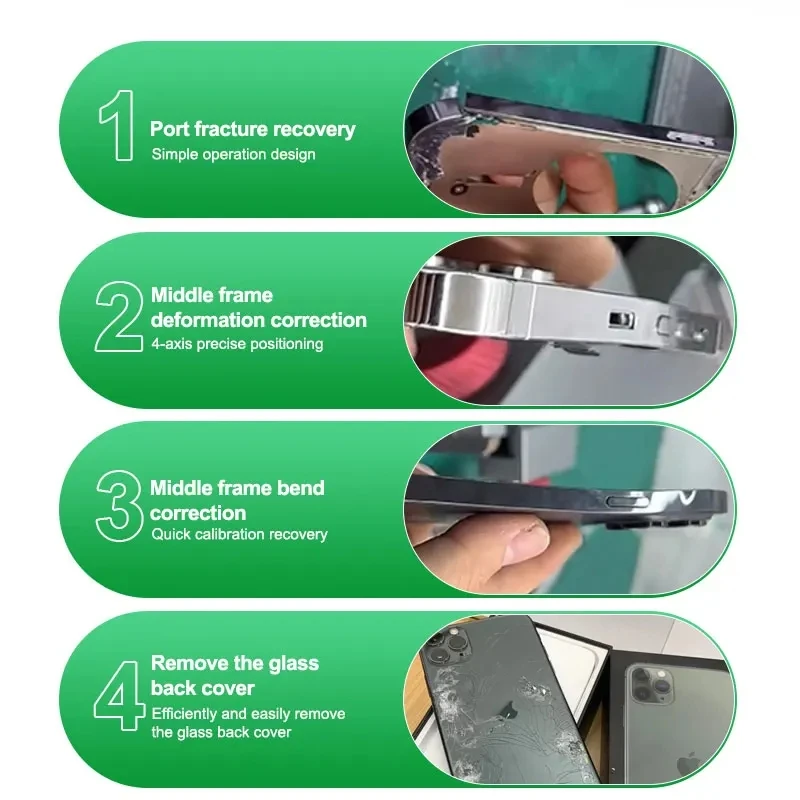 1
Port fracture recovery
Simple operation design

2
Middle frame deformation correction
4-axis precise positioning

3
Middle frame bend correction
Quick calibration recovery

4
Remove the glass back cover
Efficiently and easily remove the glass back cover