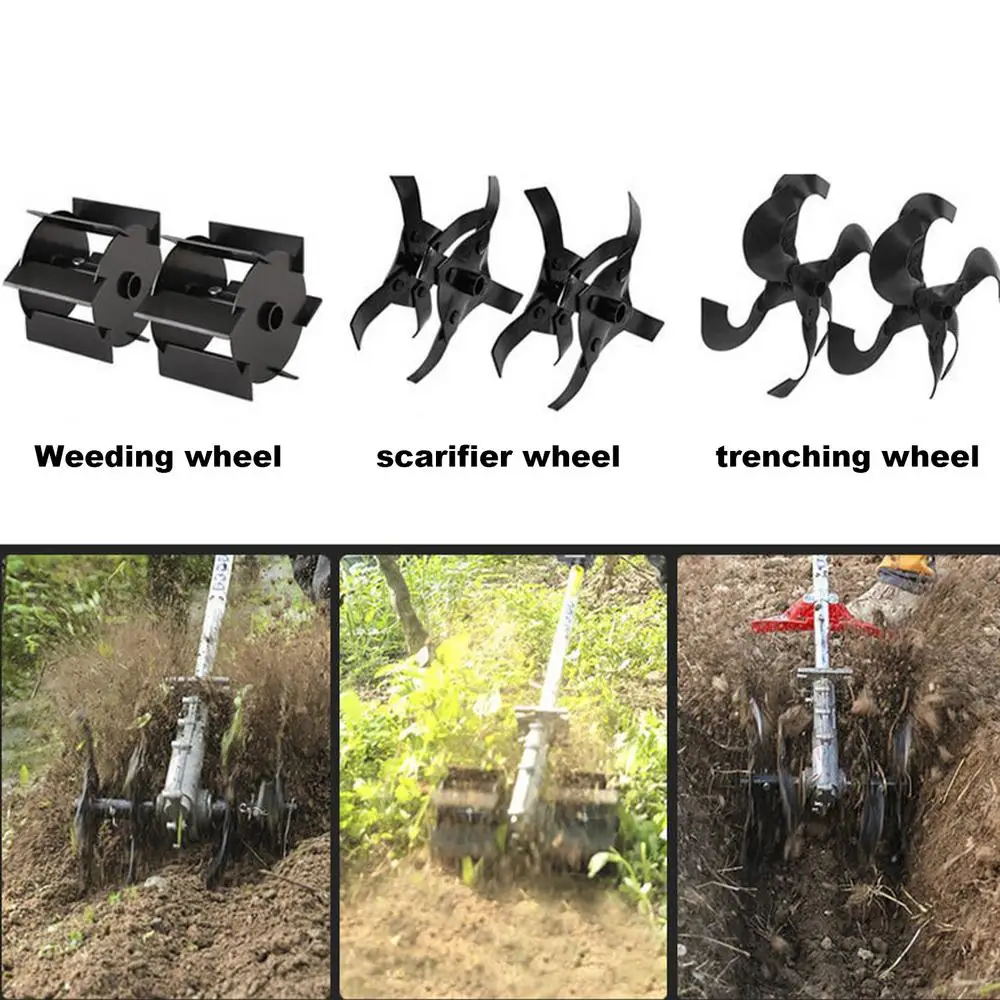 Weeding wheel
scarifier wheel
trenching wheel