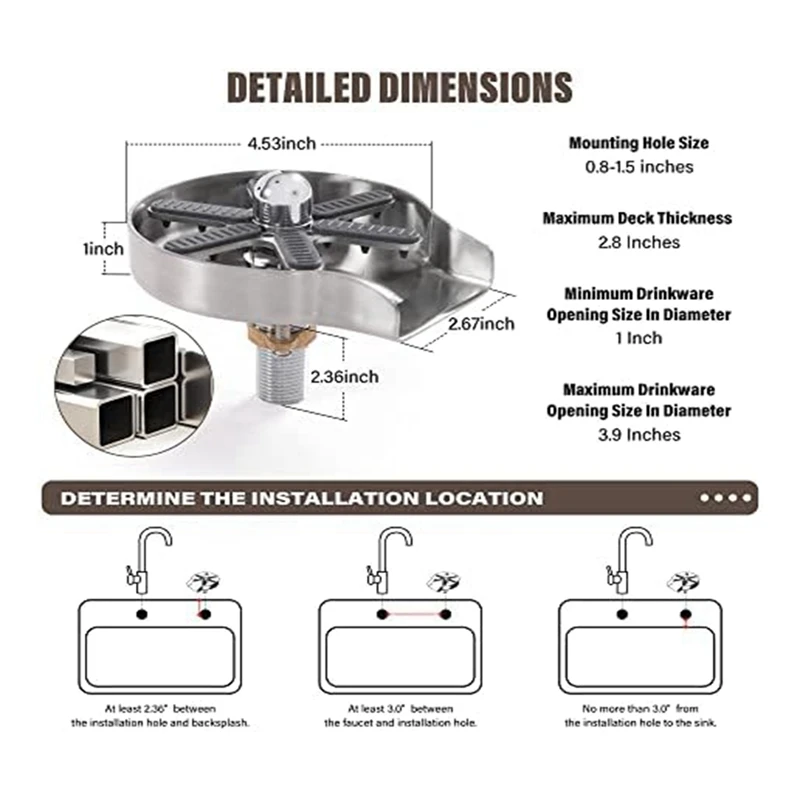 DETAILED DIMENSIONS

4.53inch

1inch

2.67inch

2.36inch

Mounting Hole Size
0.8-1.5 inches

Maximum Deck Thickness
2.8 Inches

Minimum Drinkware Opening Size In Diameter
1 Inch

Maximum Drinkware Opening Size In Diameter
3.9 Inches

DETERMINE THE INSTALLATION LOCATION

At least 2.36" between the installation hole and backsplash.

At least 3.0" between the faucet and installation hole.

No more than 3.0" from the installation hole to the sink.