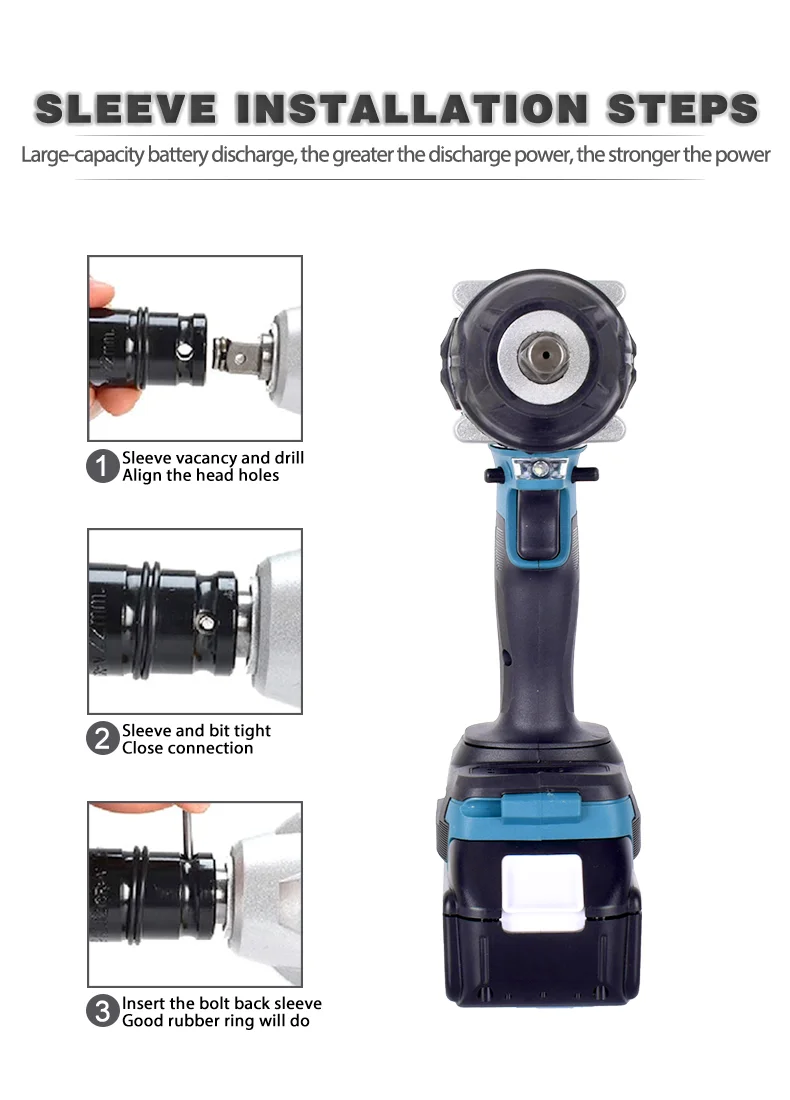 SLEEVE INSTALLATION STEPS

Large-capacity battery discharge, the greater the discharge power, the stronger the power

1 Sleeve vacancy and drill
Align the head holes

2 Sleeve and bit tight
Close connection

3 Insert the bolt back sleeve
Good rubber ring will do