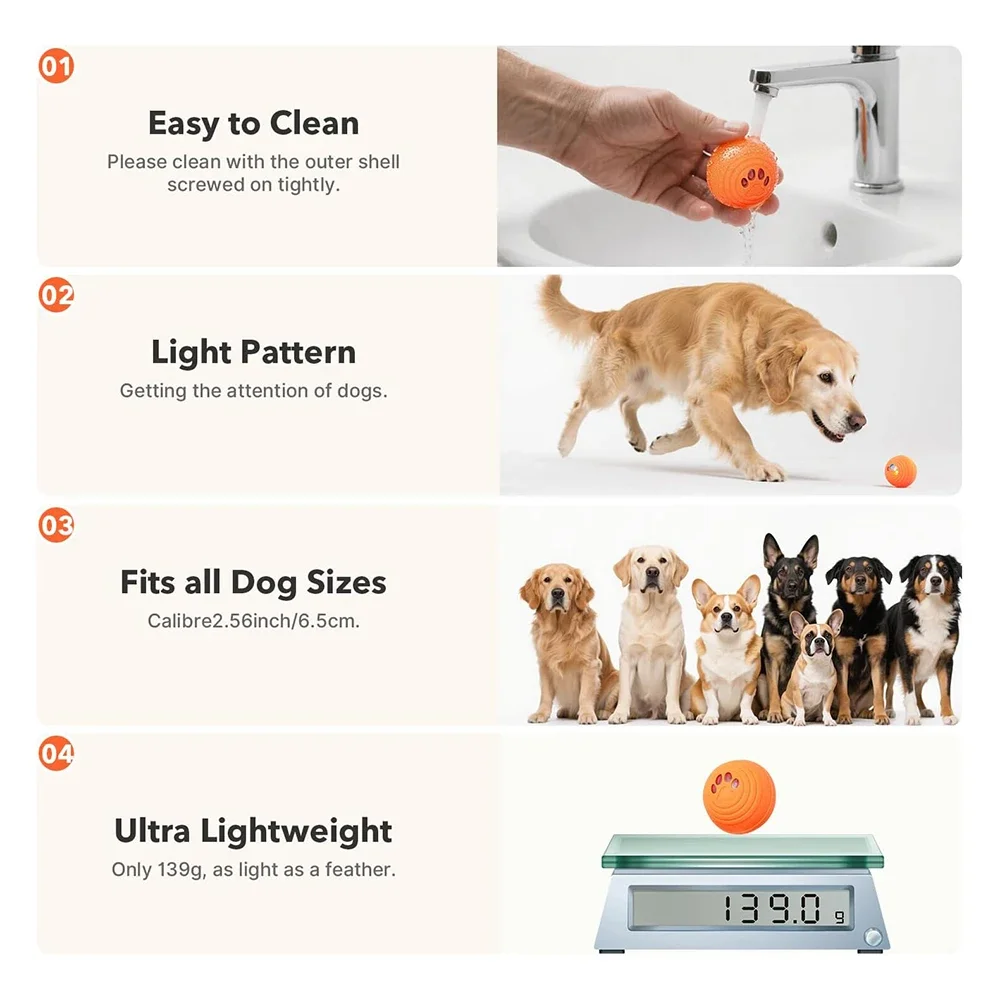 01

Easy to Clean

Please clean with the outer shell screwed on tightly.

02

Light Pattern

Getting the attention of dogs.

03

Fits all Dog Sizes

Calibre2.56inch/6.5cm.

04

Ultra Lightweight

Only 139g, as light as a feather.

139.0 g