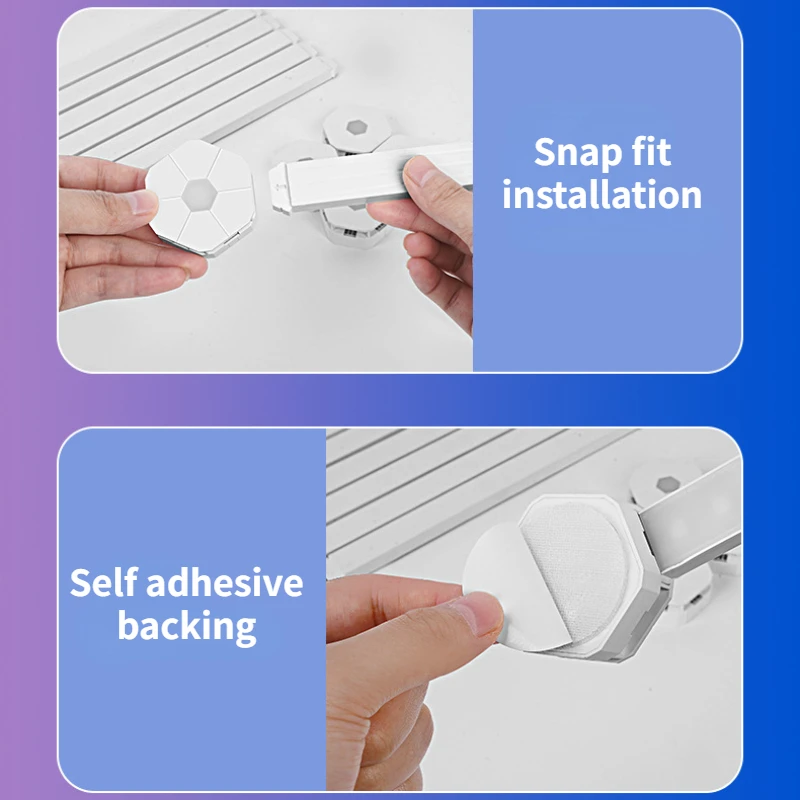 Snap fit installation

Self adhesive backing