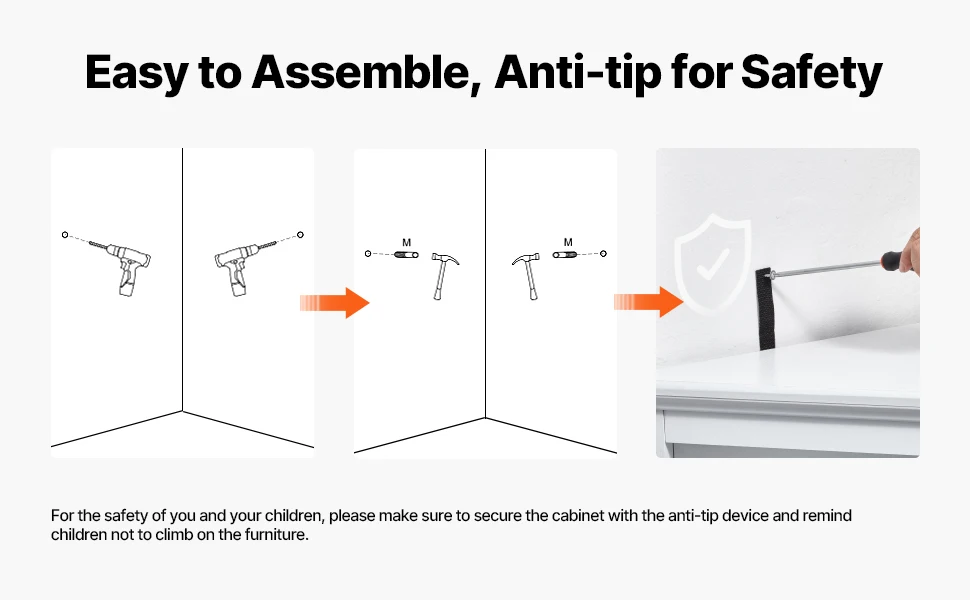 Easy to Assemble, Anti-tip for Safety

M

M

For the safety of you and your children, please make sure to secure the cabinet with the anti-tip device and remind children not to climb on the furniture.