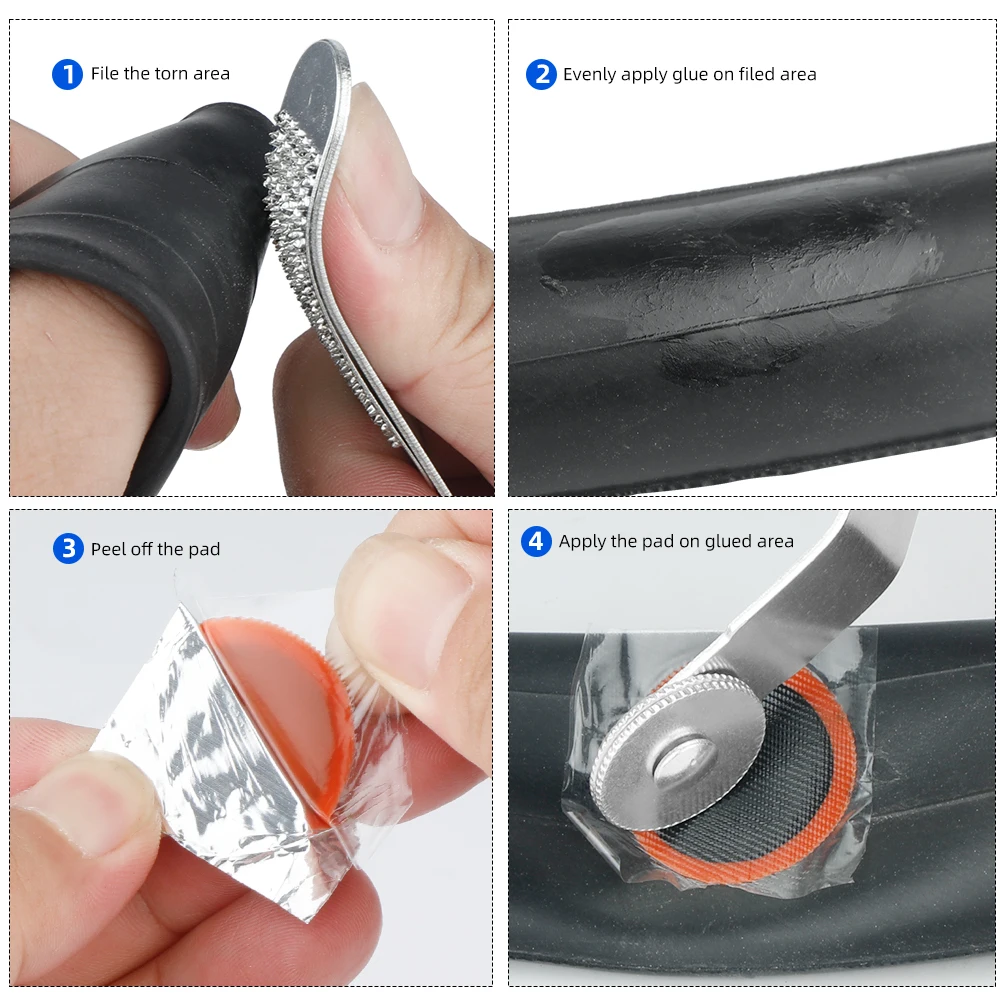 1 File the torn area

2 Evenly apply glue on filed area

3 Peel off the pad

4 Apply the pad on glued area