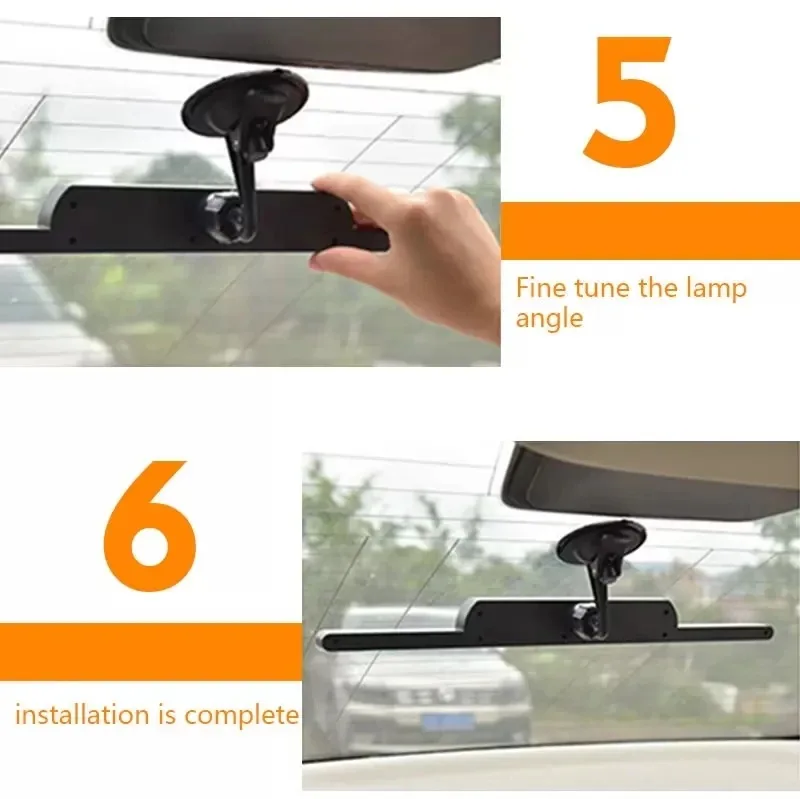 5

Fine tune the lamp angle

6

installation is complete