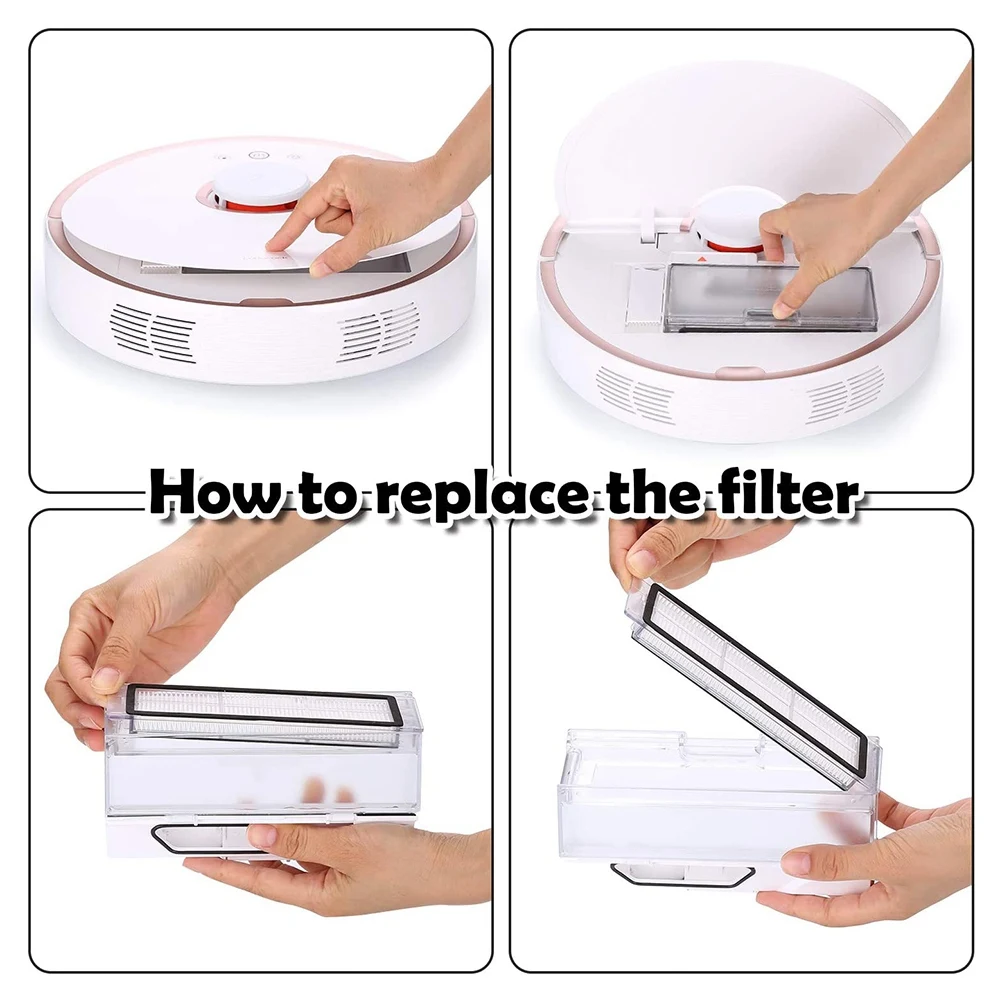 How to replace the filter