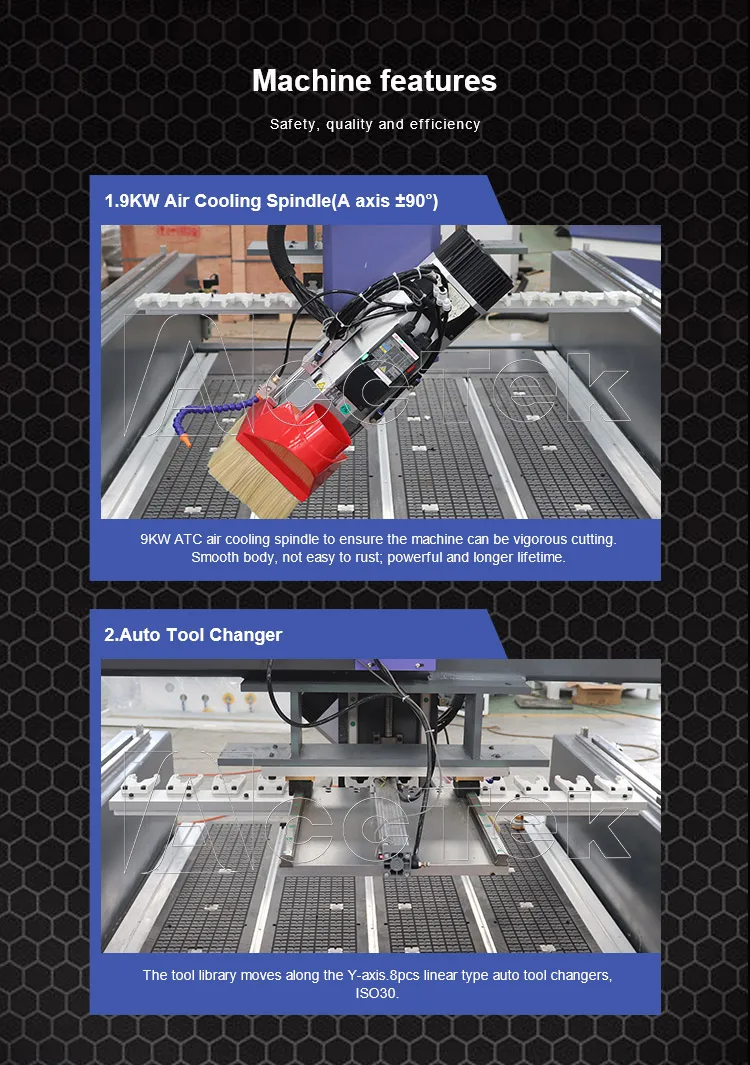 Machine features

Safety, quality and efficiency

1.9KW Air Cooling Spindle(A axis ±90°)

AccTek

9KW ATC air cooling spindle to ensure the machine can be vigorous cutting. Smooth body, not easy to rust; powerful and longer lifetime.

2.Auto Tool Changer

AccTek

The tool library moves along the Y-axis.8pcs linear type auto tool changers, ISO30.