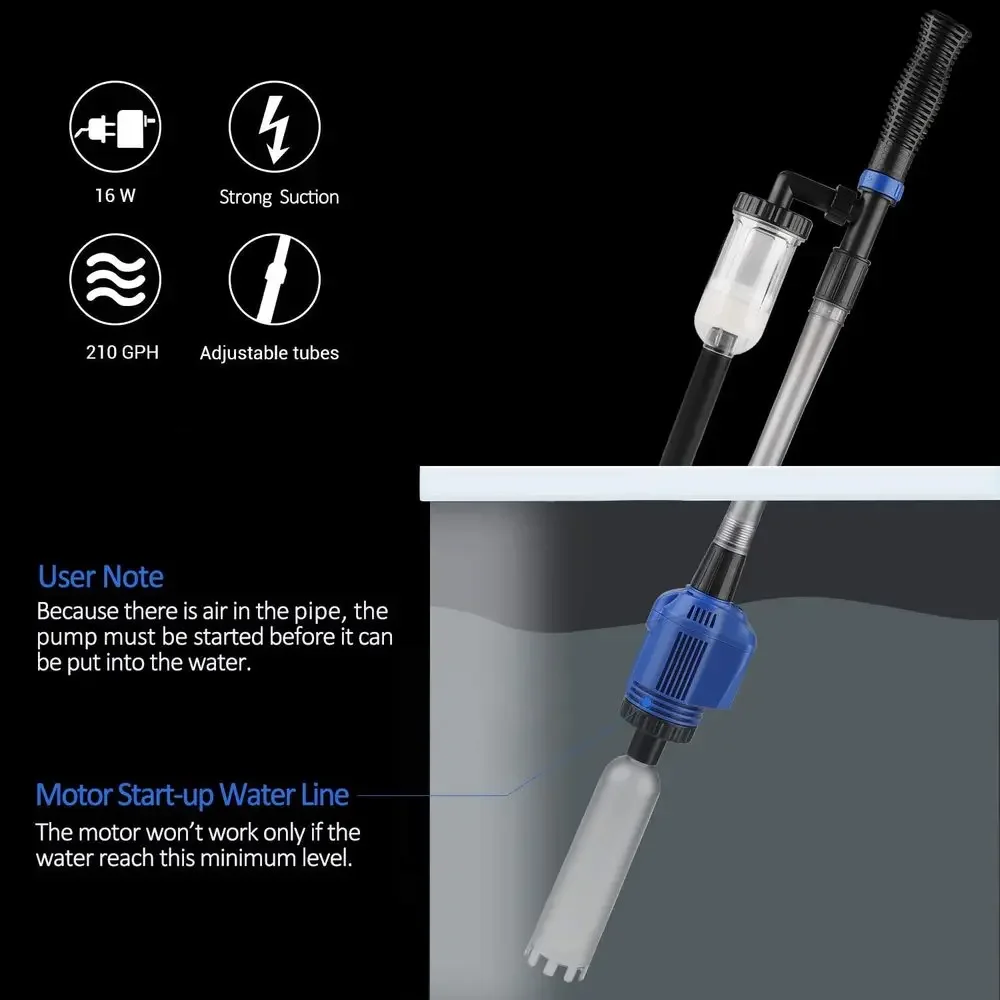 16 W

Strong Suction

210 GPH

Adjustable tubes

User Note

Because there is air in the pipe, the pump must be started before it can be put into the water.

Motor Start-up Water Line

The motor won't work only if the water reach this minimum level.