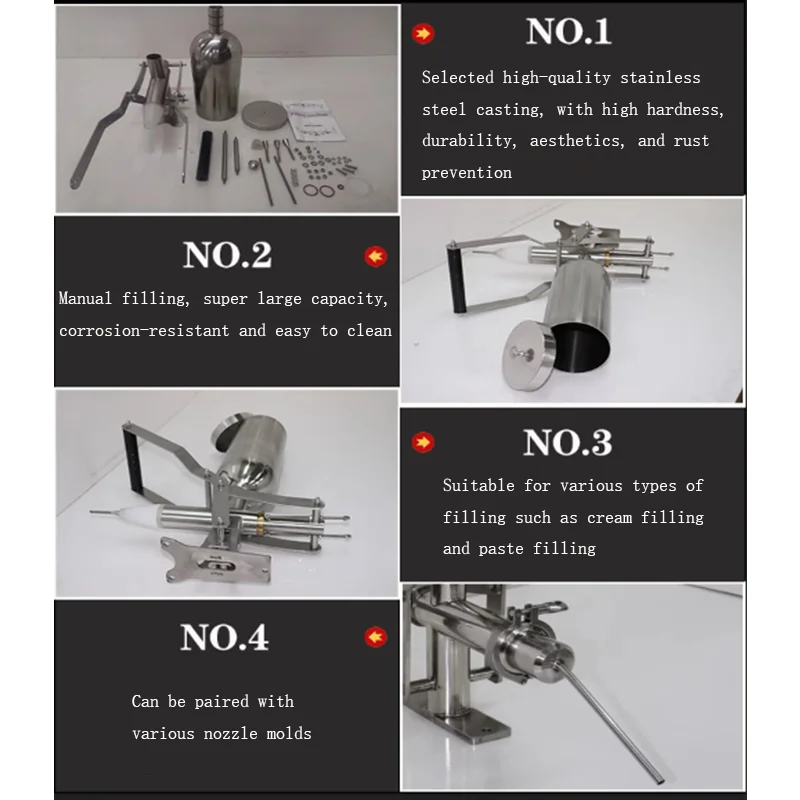 NO.1

Selected high-quality stainless steel casting, with high hardness, durability, aesthetics, and rust prevention

NO.2

Manual filling, super large capacity, corrosion-resistant and easy to clean

NO.3

Suitable for various types of filling such as cream filling and paste filling

NO.4

Can be paired with various nozzle molds