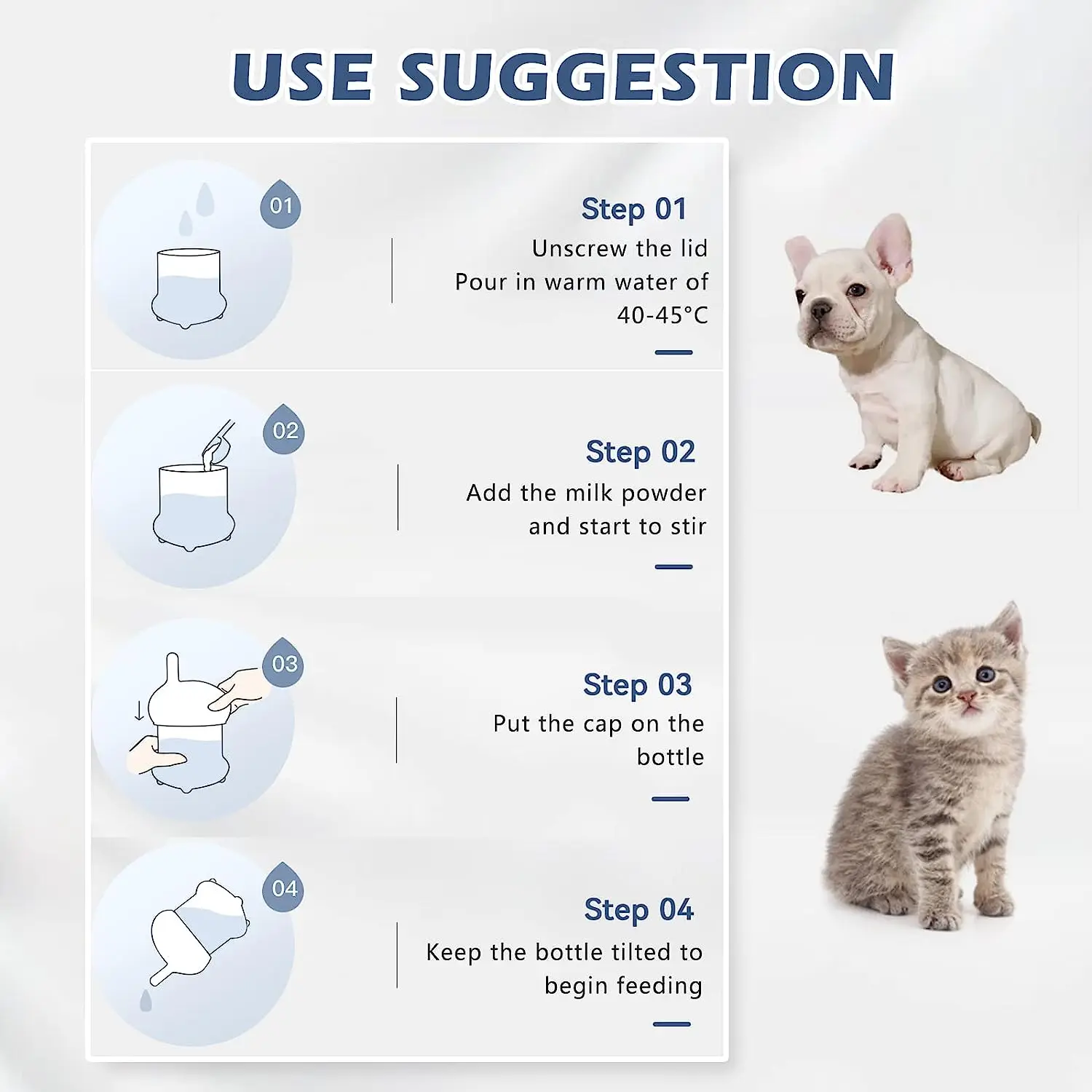 USE SUGGESTION

01

Step 01
Unscrew the lid
Pour in warm water of 40-45°C

02

Step 02
Add the milk powder and start to stir

03

Step 03
Put the cap on the bottle

04

Step 04
Keep the bottle tilted to begin feeding