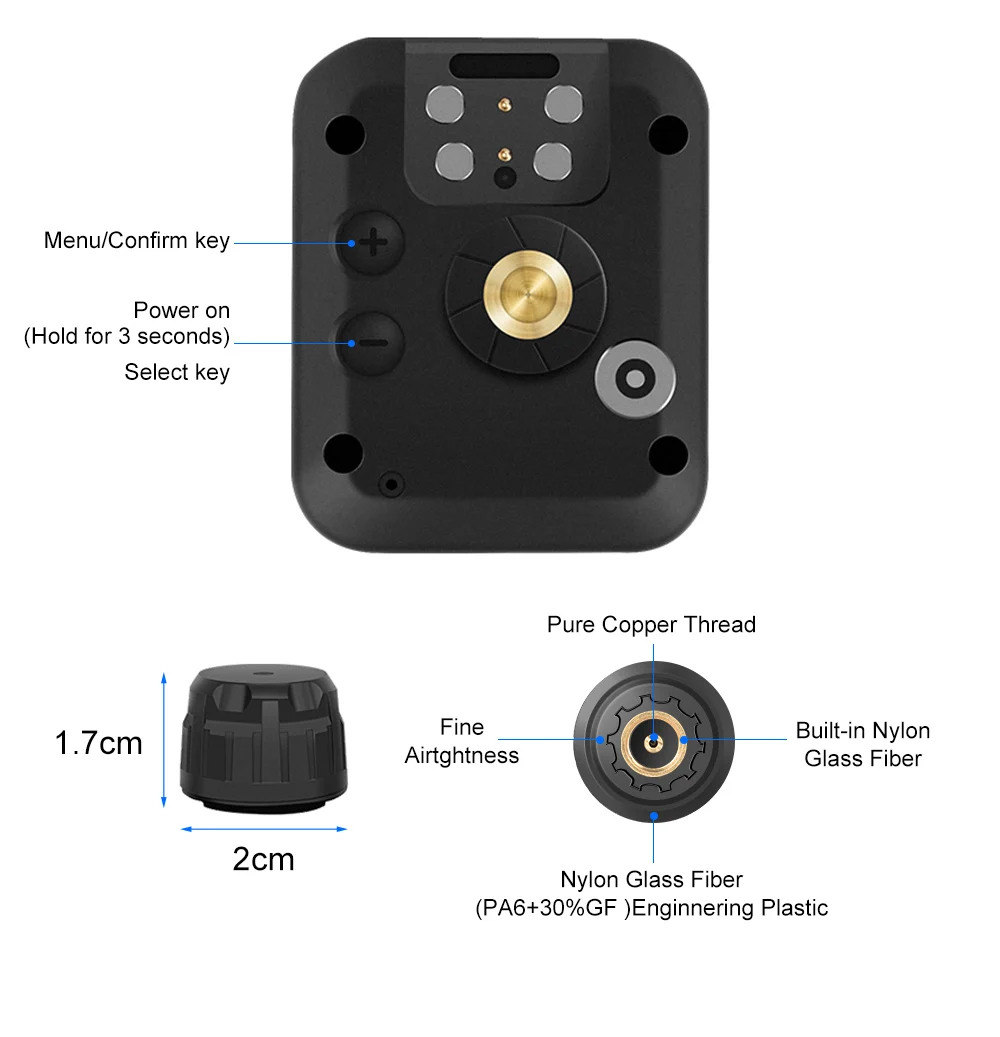 Menu/Confirm key

Power on
(Hold for 3 seconds)
Select key

1.7cm

2cm

Pure Copper Thread

Fine
Airtghtness

Built-in Nylon
Glass Fiber

Nylon Glass Fiber
(PA6+30%GF )Enginnering Plastic