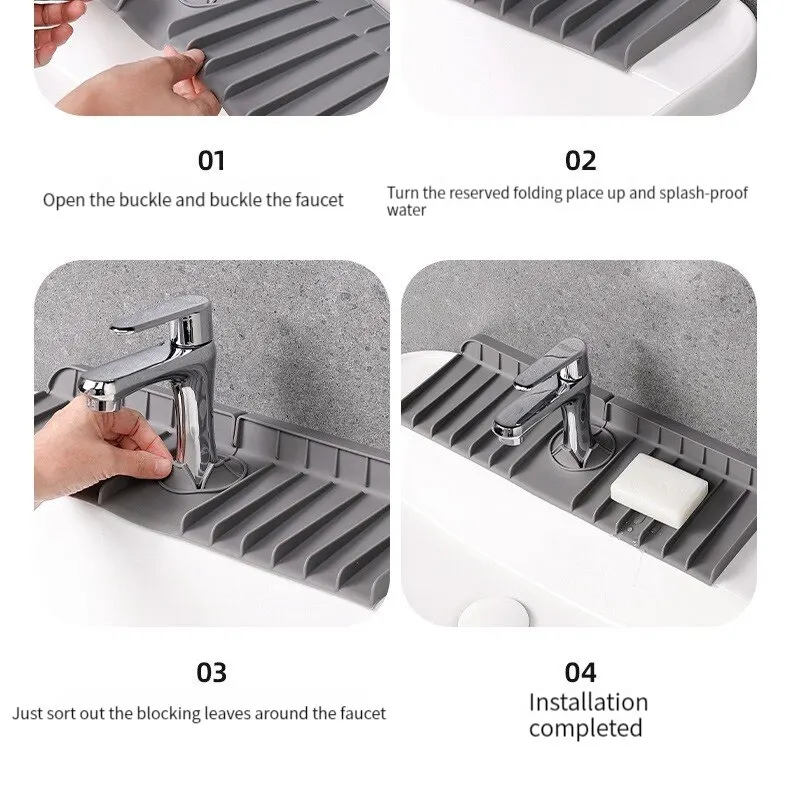 01

Open the buckle and buckle the faucet

02

Turn the reserved folding place up and splash-proof water

03

Just sort out the blocking leaves around the faucet

04

Installation completed