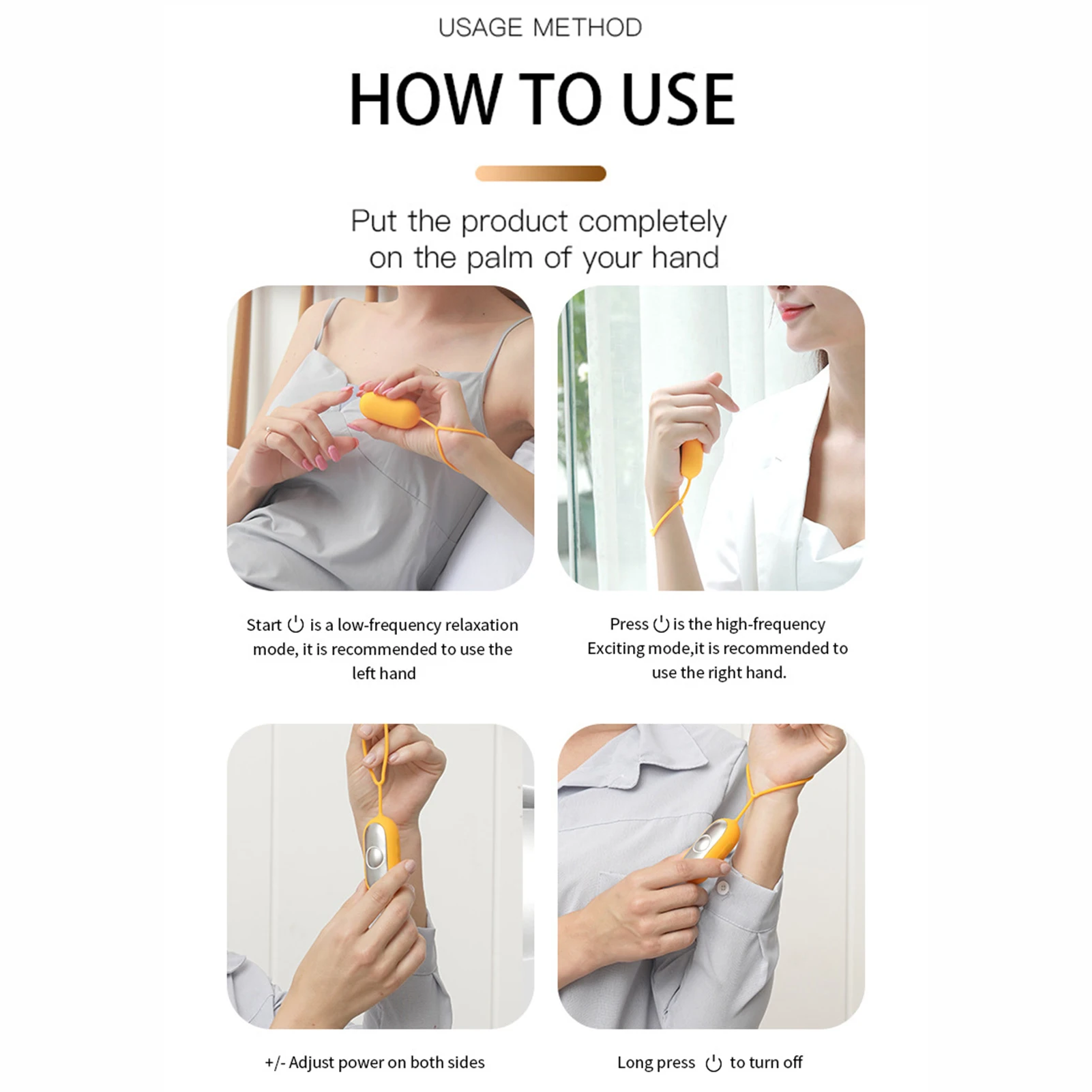 USAGE METHOD

HOW TO USE

Put the product completely on the palm of your hand

Start ⏻ is a low-frequency relaxation mode, it is recommended to use the left hand

Press ⏻ is the high-frequency Exciting mode,it is recommended to use the right hand.

+/- Adjust power on both sides

Long press ⏻ to turn off