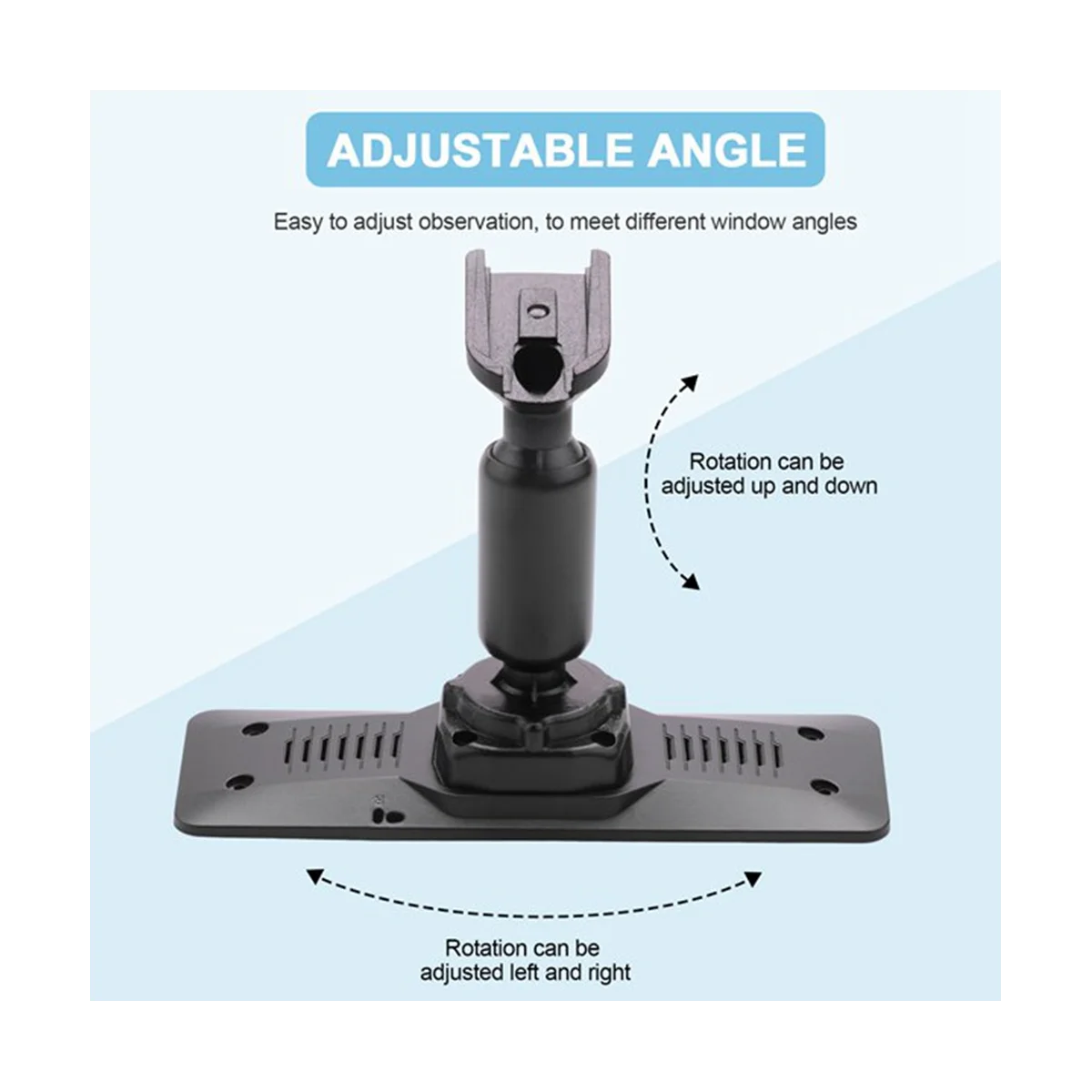 ADJUSTABLE ANGLE

Easy to adjust observation, to meet different window angles

Rotation can be adjusted up and down

Rotation can be adjusted left and right