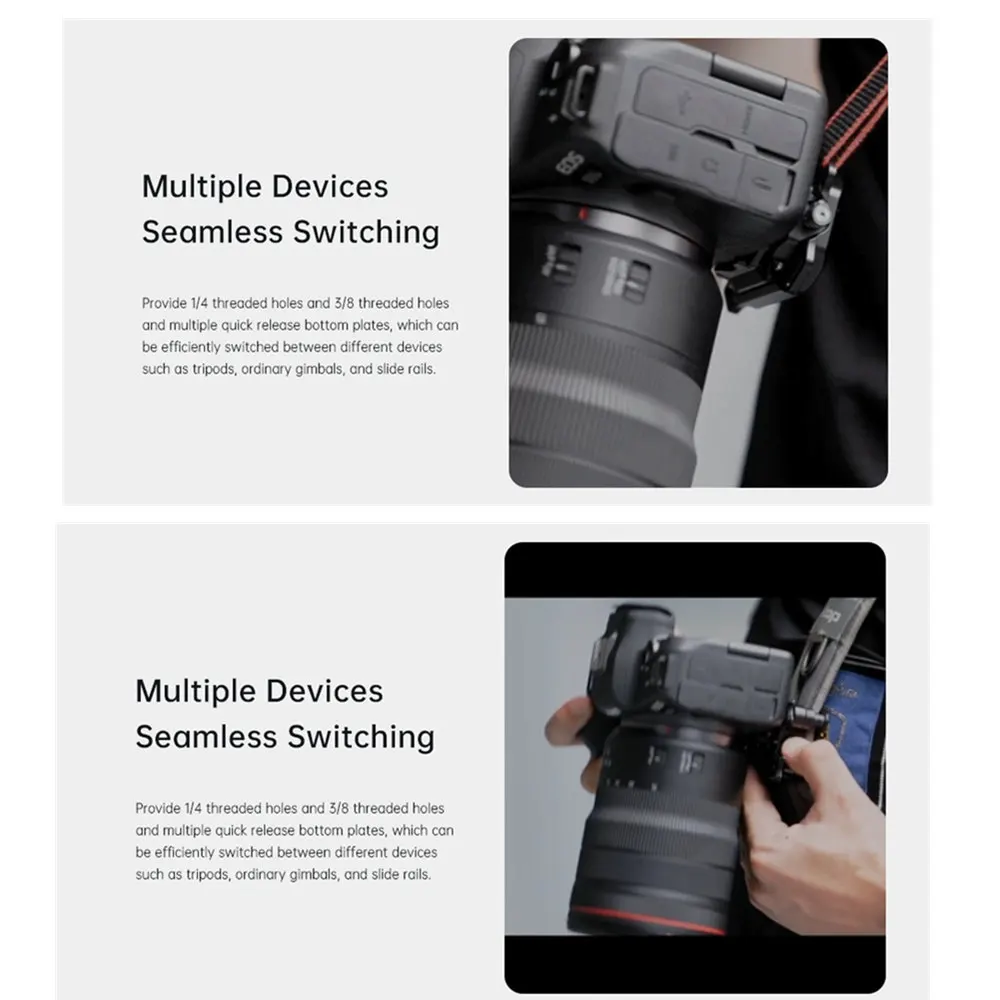 Multiple Devices
Seamless Switching

Provide 1/4 threaded holes and 3/8 threaded holes and multiple quick release bottom plates, which can be efficiently switched between different devices such as tripods, ordinary gimbals, and slide rails.

Multiple Devices
Seamless Switching

Provide 1/4 threaded holes and 3/8 threaded holes and multiple quick release bottom plates, which can be efficiently switched between different devices such as tripods, ordinary gimbals, and slide rails.