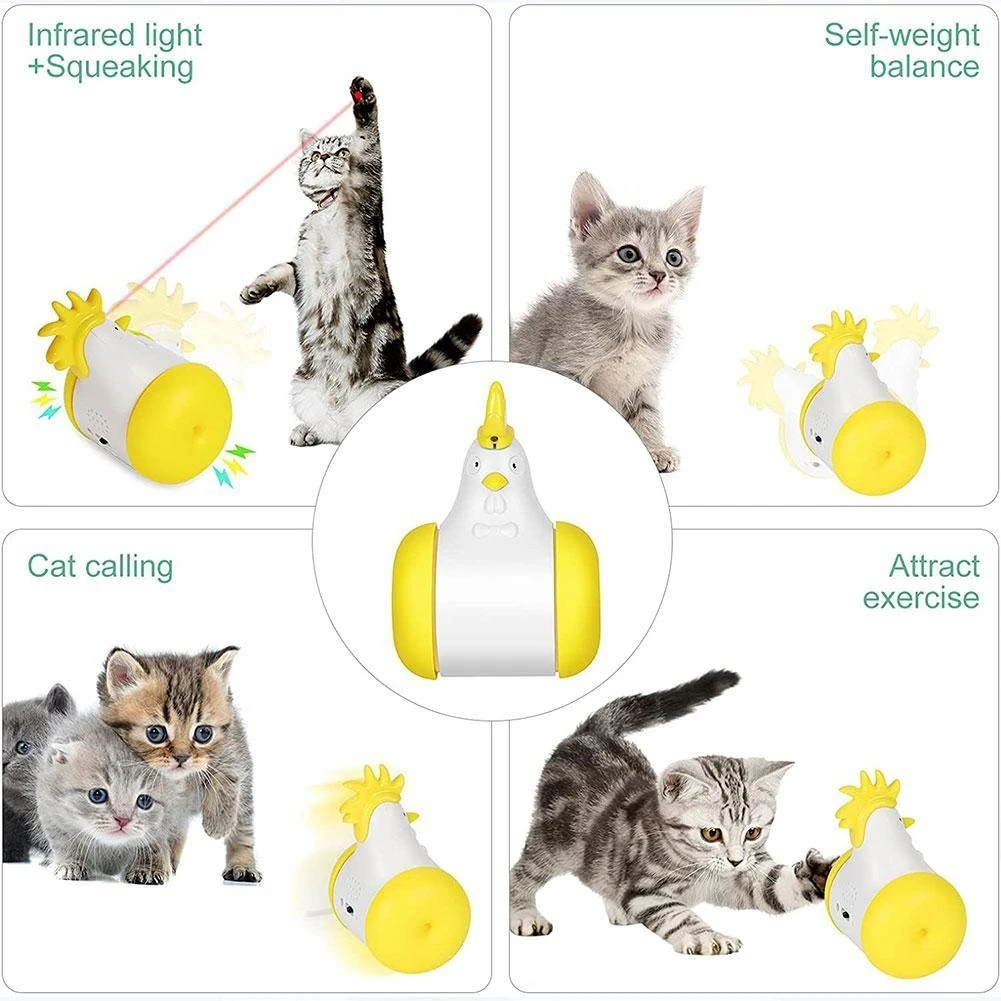 Infrared light
+Squeaking

Self-weight
balance

Cat calling

Attract
exercise