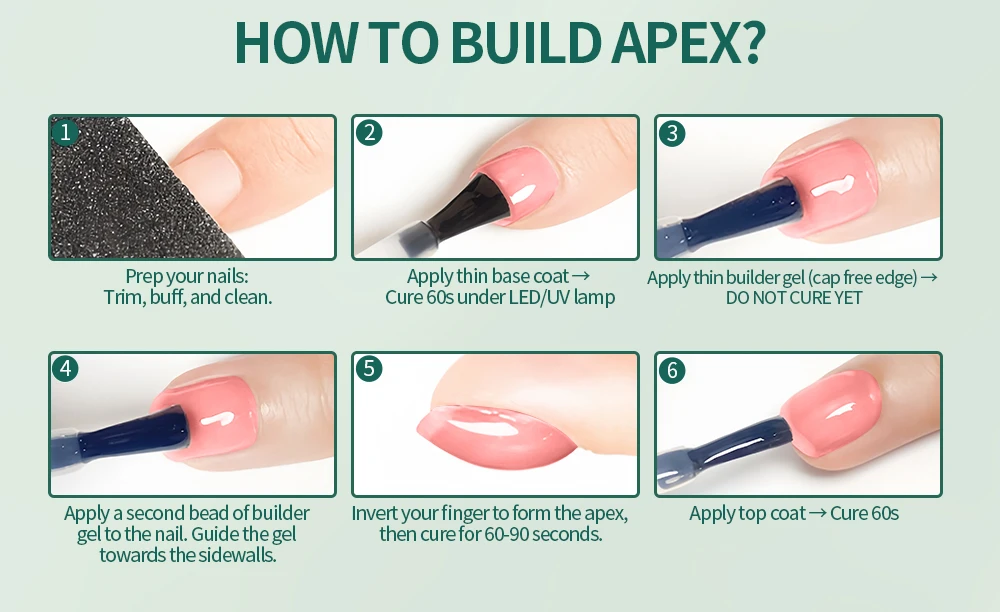 HOW TO BUILD APEX?

1

Prep your nails:
Trim, buff, and clean.

2

Apply thin base coat →
Cure 60s under LED/UV lamp

3

Apply thin builder gel (cap free edge) →
DO NOT CURE YET

4

Apply a second bead of builder gel to the nail. Guide the gel towards the sidewalls.

5

Invert your finger to form the apex, then cure for 60-90 seconds.

6

Apply top coat → Cure 60s