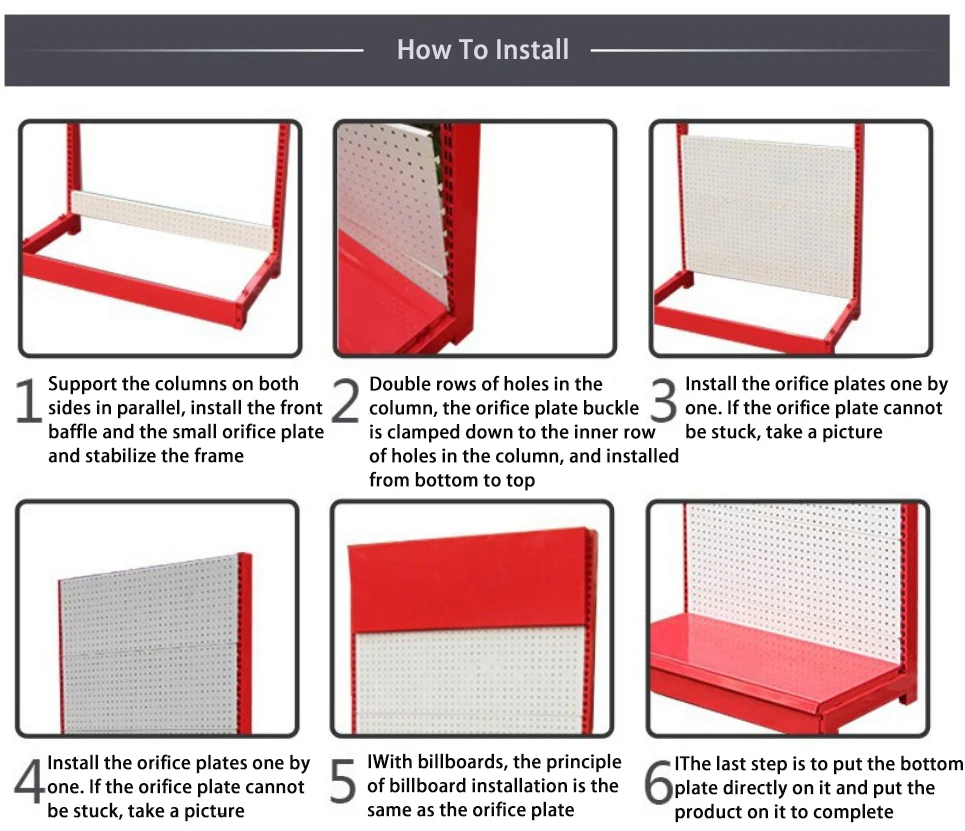 How To Install

1 Support the columns on both sides in parallel, install the front baffle and the small orifice plate and stabilize the frame

2 Double rows of holes in the column, the orifice plate buckle is clamped down to the inner row of holes in the column, and installed from bottom to top

3 Install the orifice plates one by one. If the orifice plate cannot be stuck, take a picture

4 Install the orifice plates one by one. If the orifice plate cannot be stuck, take a picture

5 IWith billboards, the principle of billboard installation is the same as the orifice plate

6 IThe last step is to put the bottom plate directly on it and put the product on it to complete