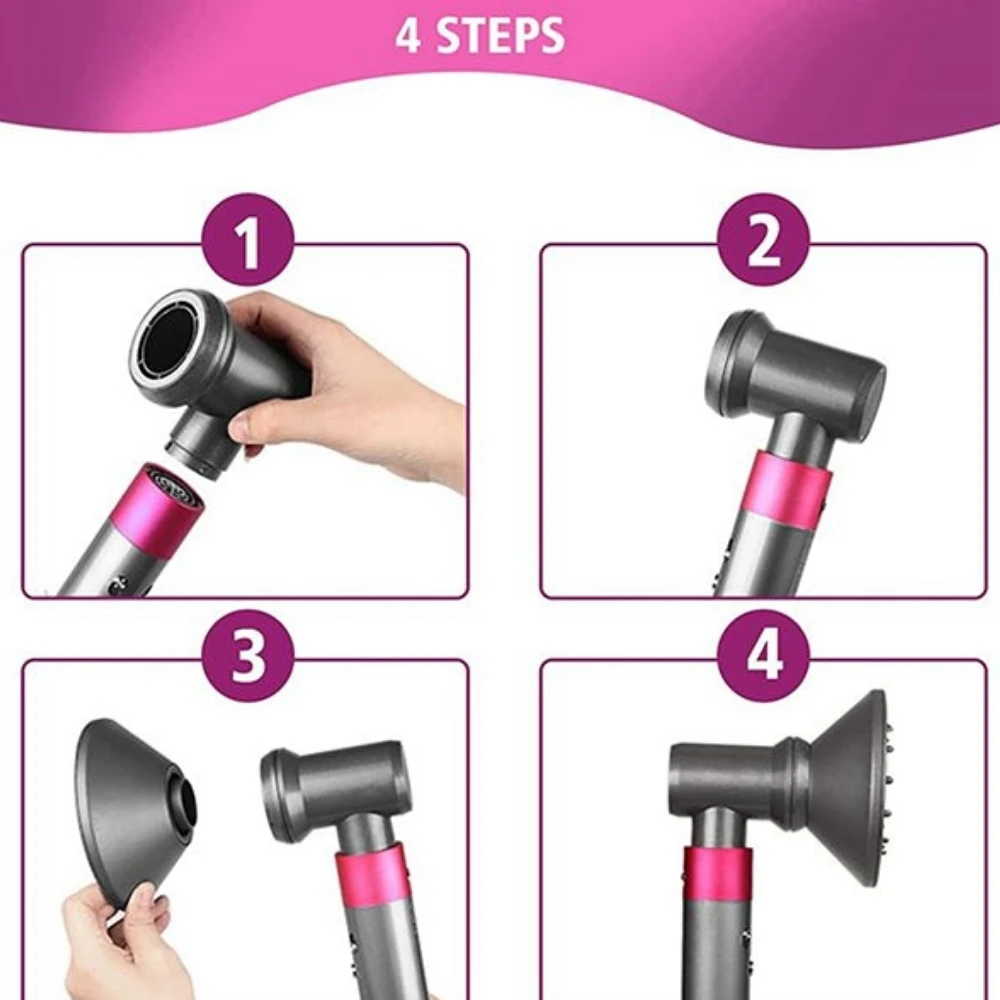 4 STEPS

1

2

3

4