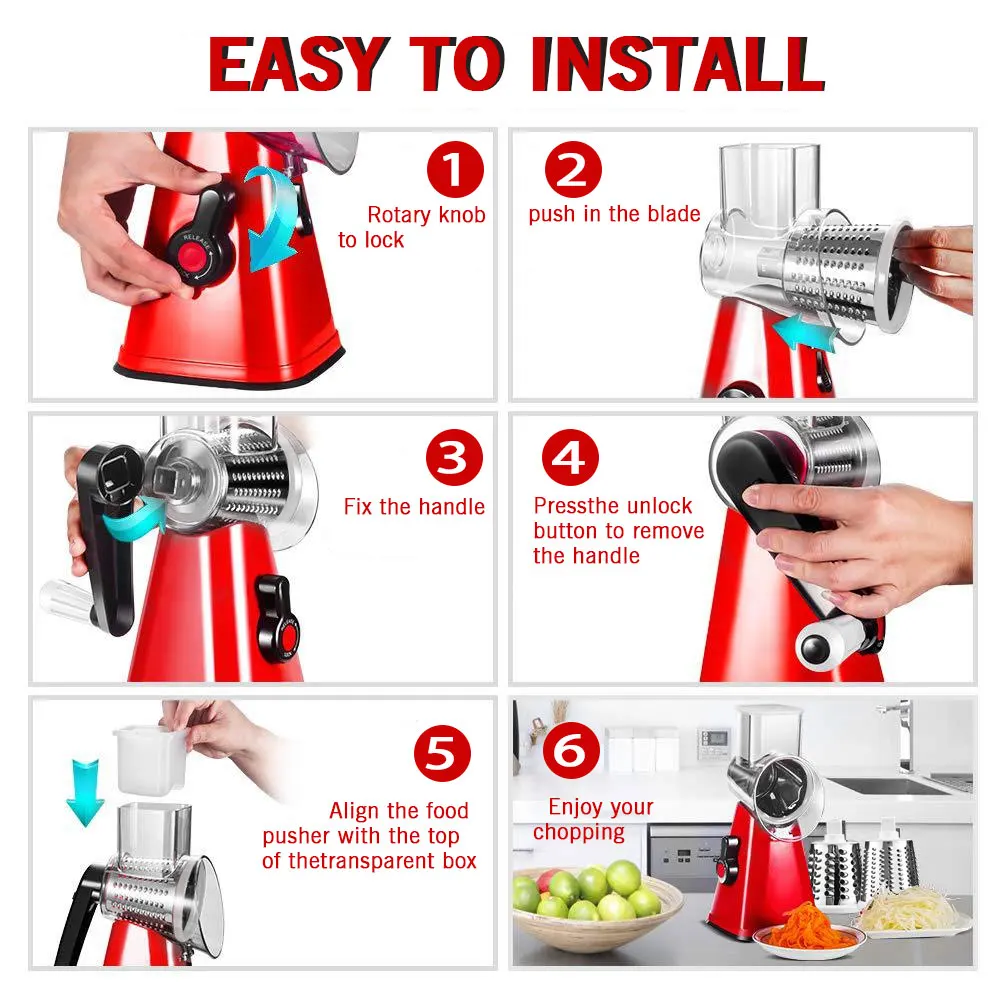 EASY TO INSTALL

1
Rotary knob to lock

RELEASE

2
push in the blade

3
Fix the handle

4
Pressthe unlock button to remove the handle

5
Align the food pusher with the top of thetransparent box

6
Enjoy your chopping