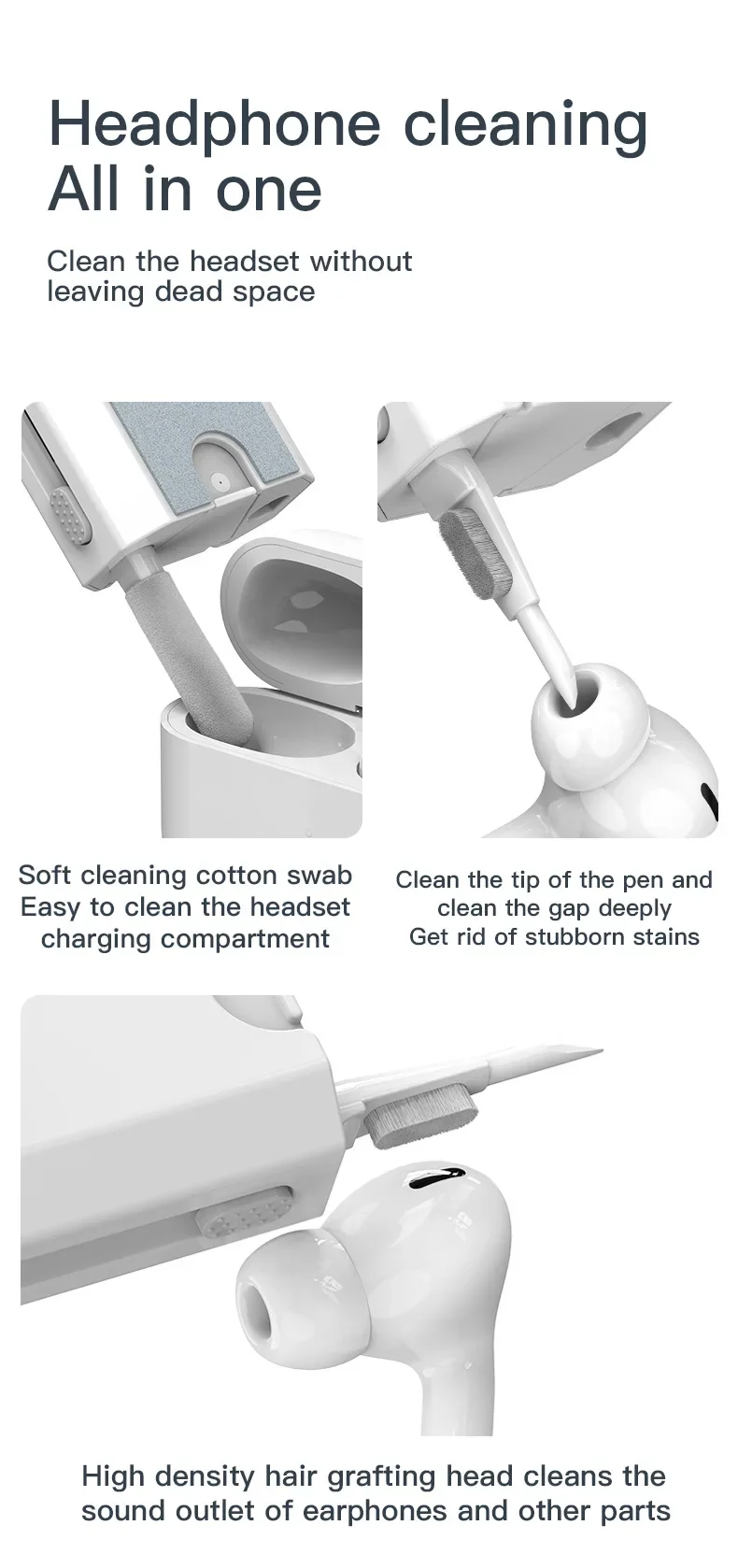 Headphone cleaning
All in one

Clean the headset without leaving dead space

Soft cleaning cotton swab
Easy to clean the headset charging compartment

Clean the tip of the pen and clean the gap deeply
Get rid of stubborn stains

High density hair grafting head cleans the sound outlet of earphones and other parts