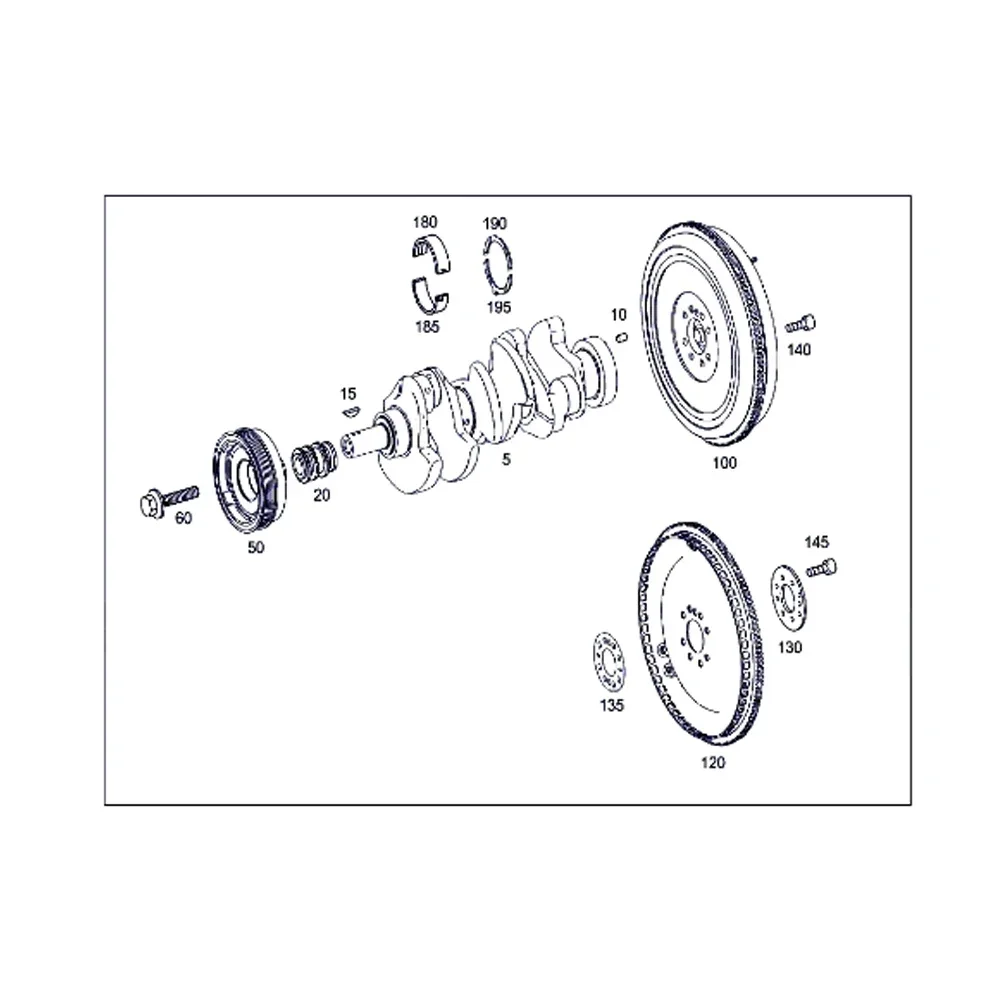 180
190
185
195
10
140
15
5
100
20
60
50
145
130
135
120