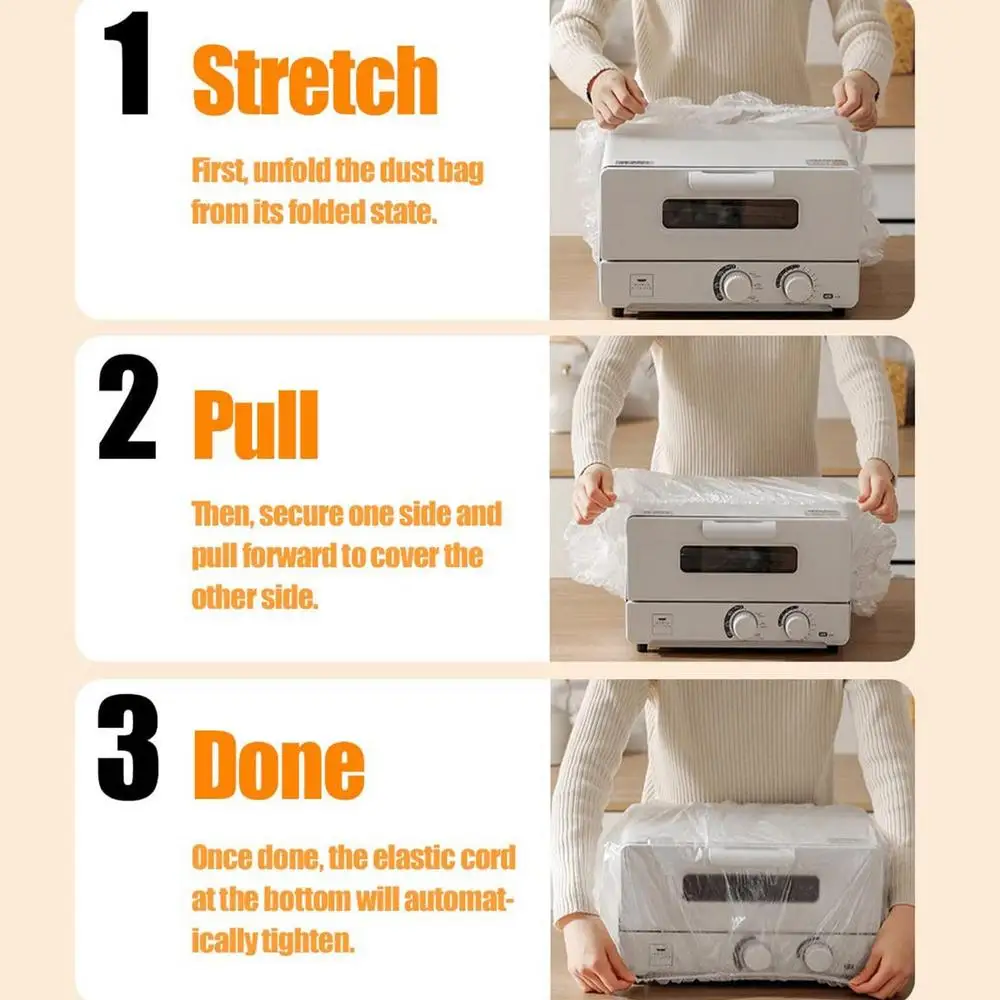 1 Stretch

First, unfold the dust bag from its folded state.

2 Pull

Then, secure one side and pull forward to cover the other side.

3 Done

Once done, the elastic cord at the bottom will automatically tighten.