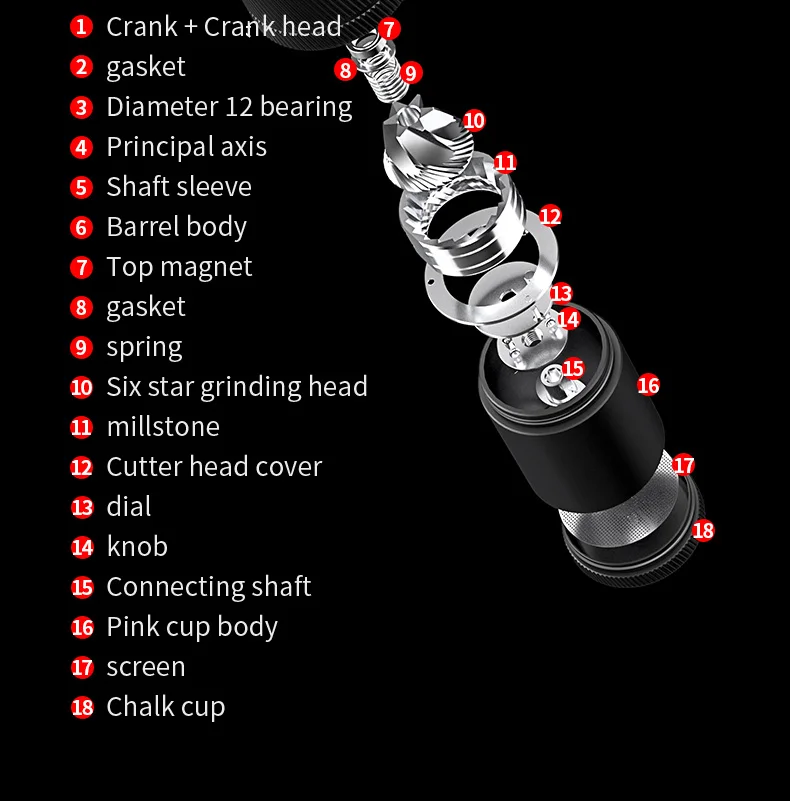 1 Crank + Crank head
2 gasket
3 Diameter 12 bearing
4 Principal axis
5 Shaft sleeve
6 Barrel body
7 Top magnet
8 gasket
9 spring
10 Six star grinding head
11 millstone
12 Cutter head cover
13 dial
14 knob
15 Connecting shaft
16 Pink cup body
17 screen
18 Chalk cup

7
8
9
10
11
12
13
14
15
16
17
18